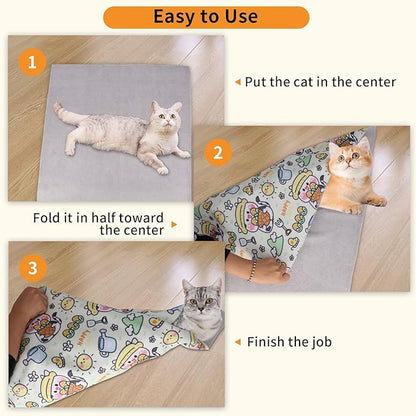 Easy to Use

1

Put the cat in the center

2

Fold it in half toward the center

3

Finish the job