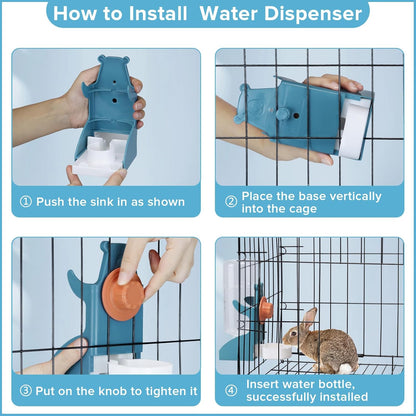 How to Install Water Dispenser

① Push the sink in as shown

② Place the base vertically into the cage

③ Put on the knob to tighten it

④ Insert water bottle, successfully installed