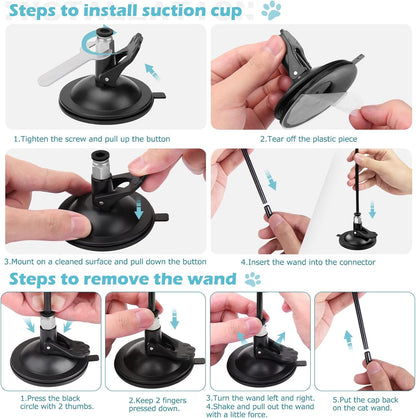 Steps to install suction cup

1.Tighten the screw and pull up the button

2.Tear off the plastic piece

3.Mount on a cleaned surface and pull down the button

4.Insert the wand into the connector

Steps to remove the wand

1.Press the black circle with 2 thumbs.

2.Keep 2 fingers pressed down.

3.Turn the wand left and right.
4.Shake and pull out the wand with a little force.

5.Put the cap back on the cat wand.