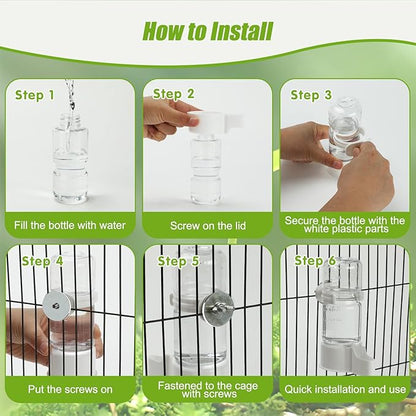 How to Install

Step 1

Fill the bottle with water

Step 2

Screw on the lid

Step 3

Secure the bottle with the white plastic parts

Step 4

Put the screws on

Step 5

Fastened to the cage with screws

Step 6

Quick installation and use