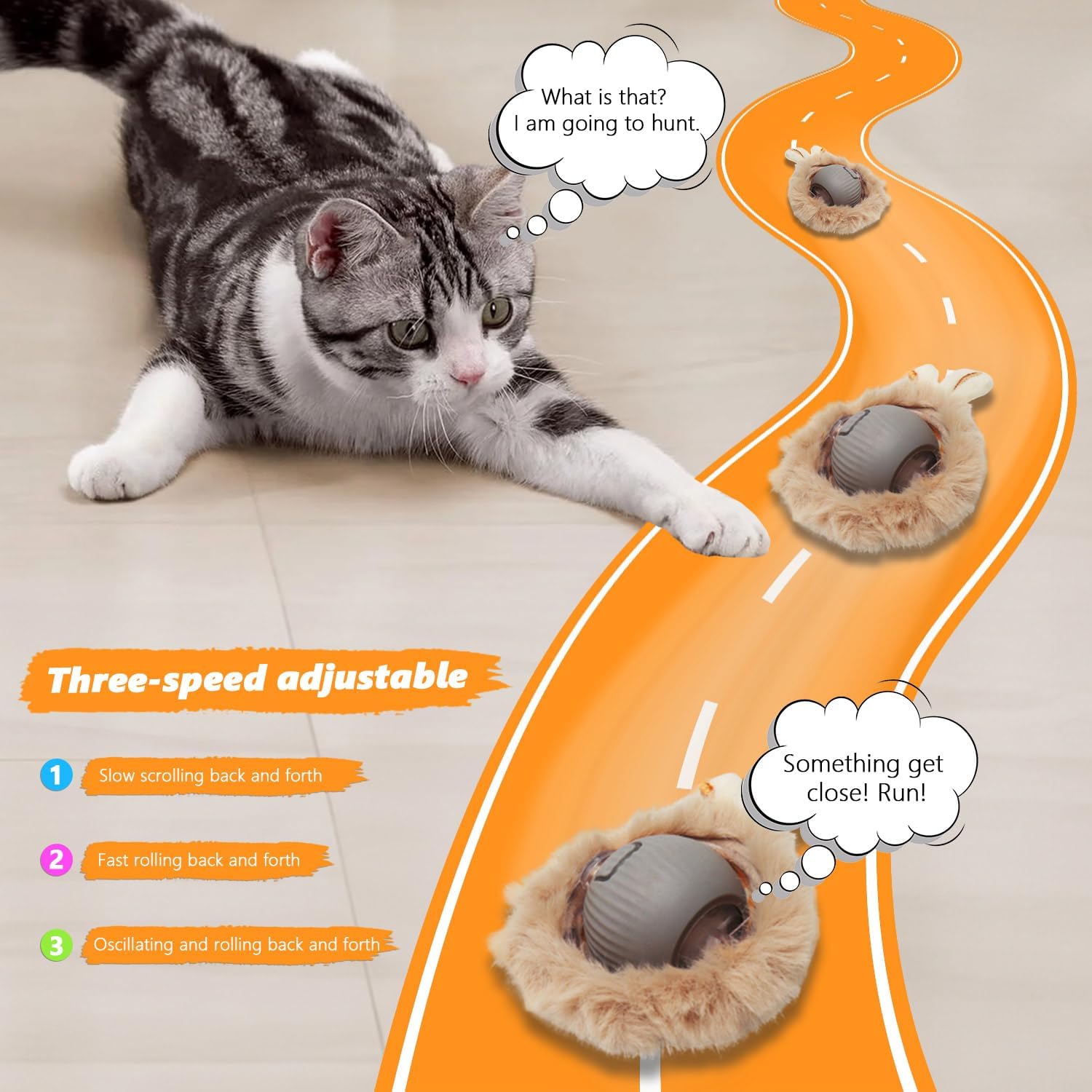 What is that?
I am going to hunt.

Three-speed adjustable

1 Slow scrolling back and forth

2 Fast rolling back and forth

3 Oscillating and rolling back and forth

Something get close! Run!