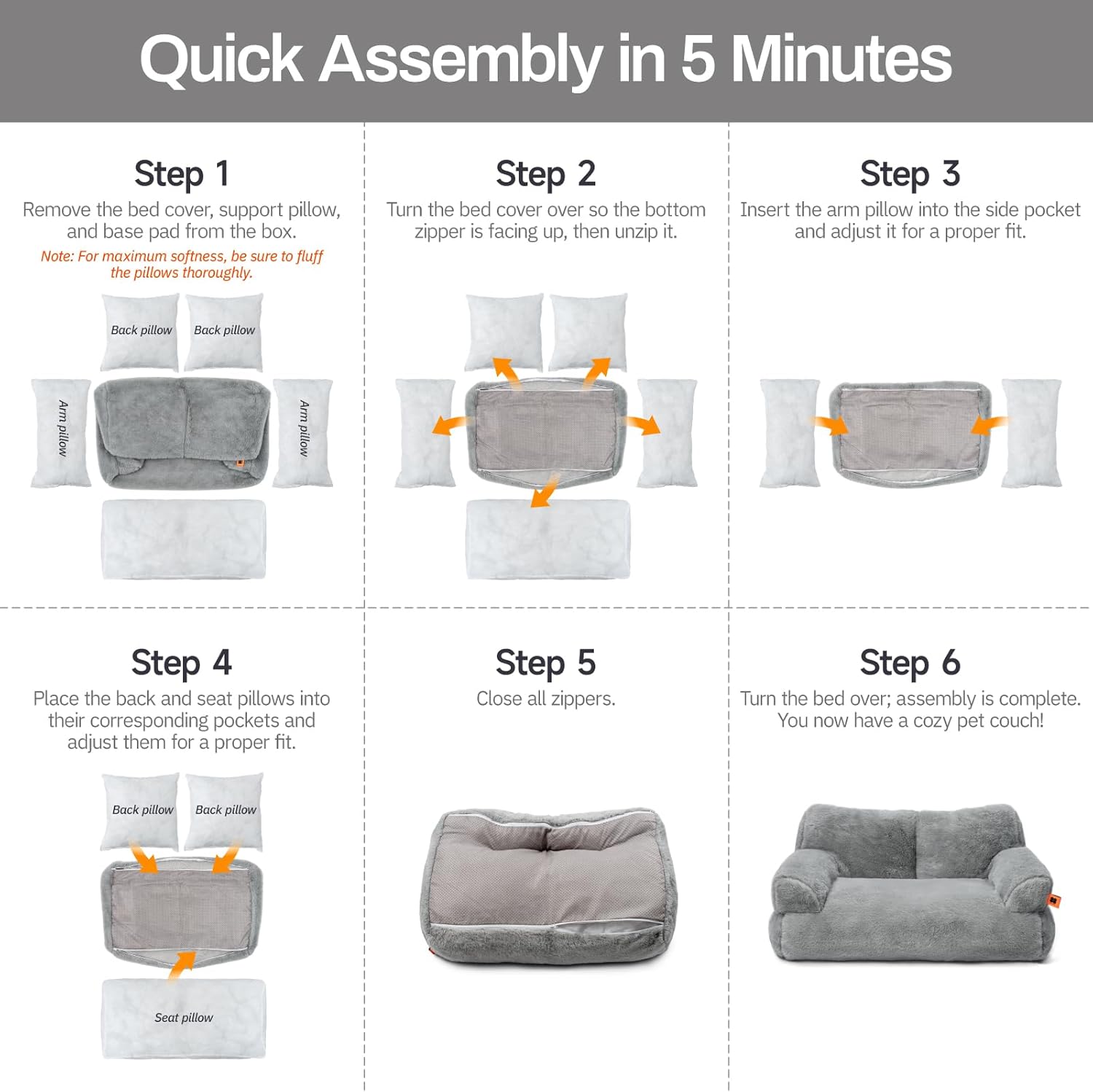 Quick Assembly in 5 Minutes

Step 1

Remove the bed cover, support pillow, and base pad from the box.

Note: For maximum softness, be sure to fluff the pillows thoroughly.

Back pillow

Back pillow

Arm pillow

Arm pillow

Step 2

Turn the bed cover over so the bottom zipper is facing up, then unzip it.

Step 3

Insert the arm pillow into the side pocket and adjust it for a proper fit.

Step 4

Place the back and seat pillows into their corresponding pockets and adjust them for a proper fit.

Back pillow

Back pillow

Seat pillow

Step 5

Close all zippers.

Step 6

Turn the bed over; assembly is complete. You now have a cozy pet couch!