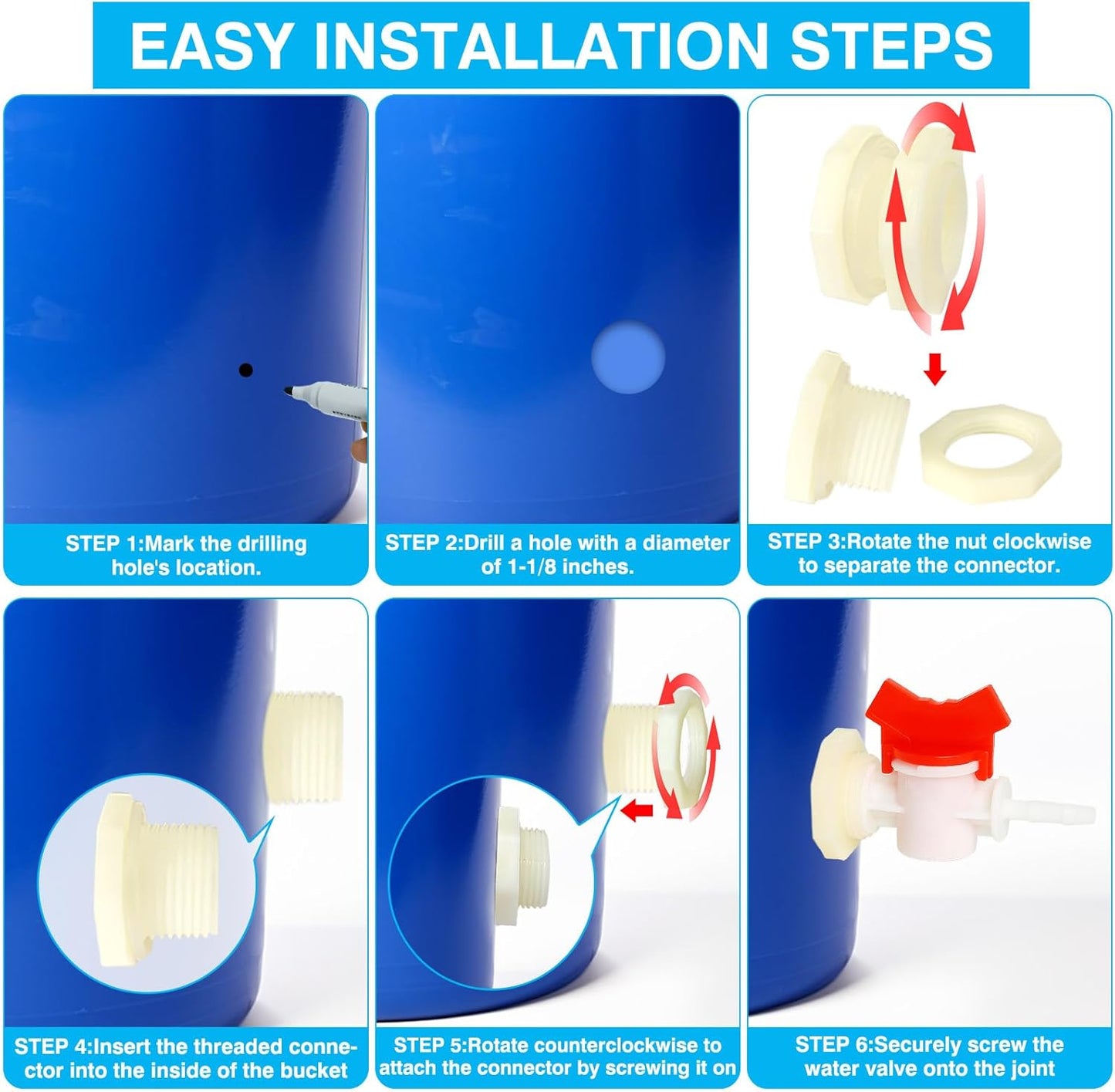 EASY INSTALLATION STEPS

STEP 1:Mark the drilling hole's location.

STEP 2:Drill a hole with a diameter of 1-1/8 inches.

STEP 3:Rotate the nut clockwise to separate the connector.

STEP 4:Insert the threaded connector into the inside of the bucket

STEP 5:Rotate counterclockwise to attach the connector by screwing it on

STEP 6:Securely screw the water valve onto the joint