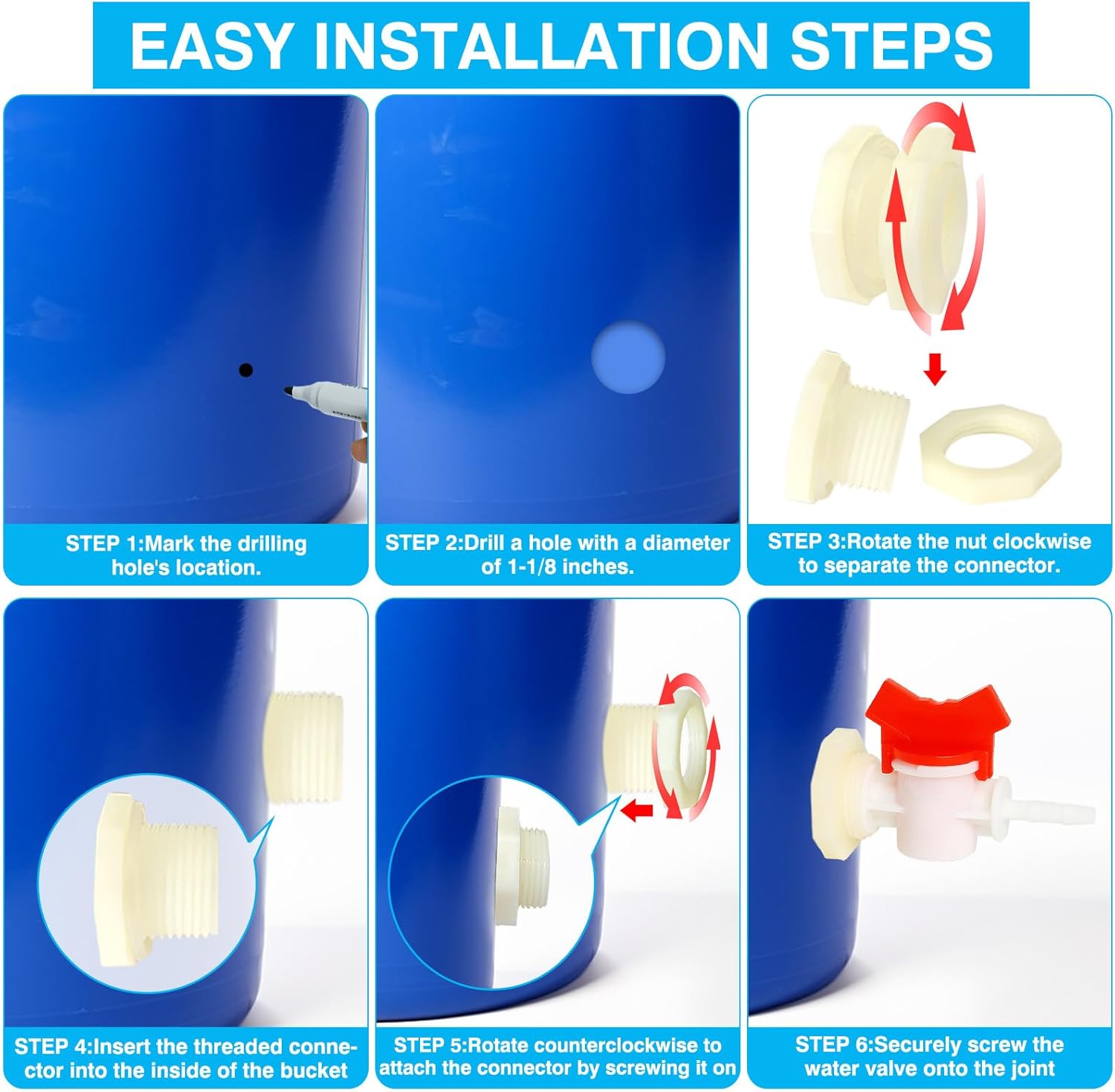 EASY INSTALLATION STEPS

STEP 1:Mark the drilling hole's location.

STEP 2:Drill a hole with a diameter of 1-1/8 inches.

STEP 3:Rotate the nut clockwise to separate the connector.

STEP 4:Insert the threaded connector into the inside of the bucket

STEP 5:Rotate counterclockwise to attach the connector by screwing it on

STEP 6:Securely screw the water valve onto the joint