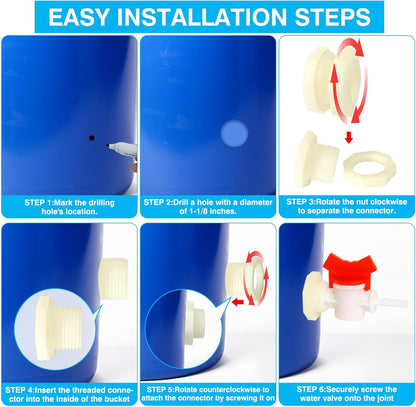 EASY INSTALLATION STEPS

STEP 1:Mark the drilling hole's location.

STEP 2:Drill a hole with a diameter of 1-1/8 inches.

STEP 3:Rotate the nut clockwise to separate the connector.

STEP 4:Insert the threaded connector into the inside of the bucket

STEP 5:Rotate counterclockwise to attach the connector by screwing it on

STEP 6:Securely screw the water valve onto the joint