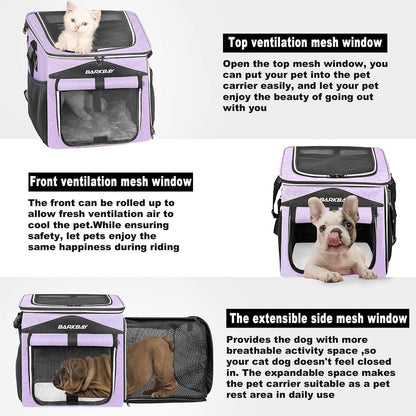 BARKBAY

Top ventilation mesh window

Open the top mesh window, you can put your pet into the pet carrier easily, and let your pet enjoy the beauty of going out with you

Front ventilation mesh window

The front can be rolled up to allow fresh ventilation air to cool the pet.While ensuring safety, let pets enjoy the same happiness during riding

BARKBAY

BARKBAY

The extensible side mesh window

Provides the dog with more breathable activity space ,so your cat dog doesn't feel closed in. The expandable space makes the pet carrier suitable as a pet rest area in daily use