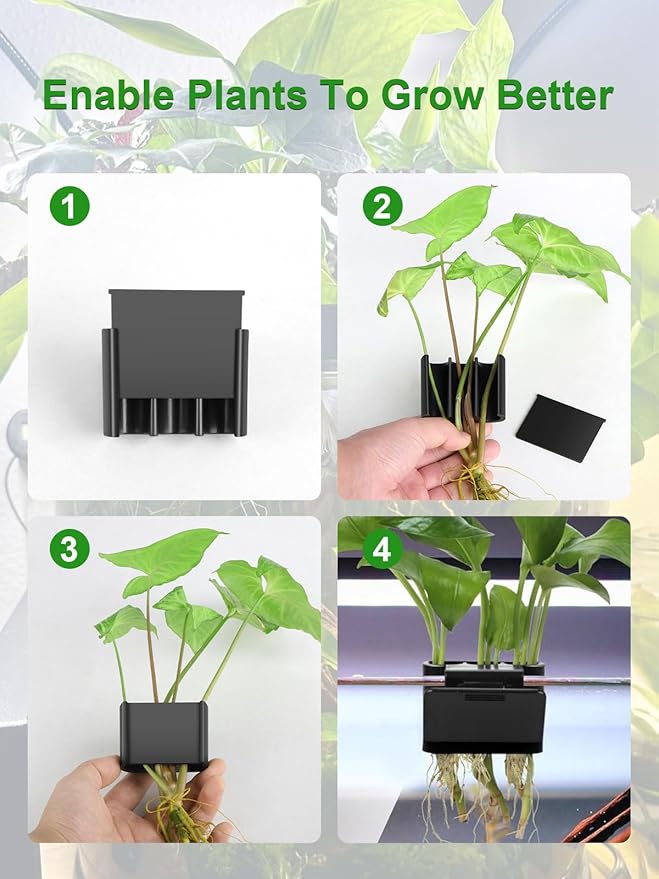 Enable Plants To Grow Better

1

2

3

4