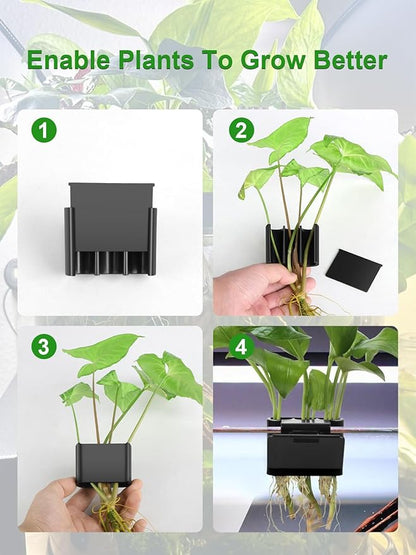 Enable Plants To Grow Better

1

2

3

4