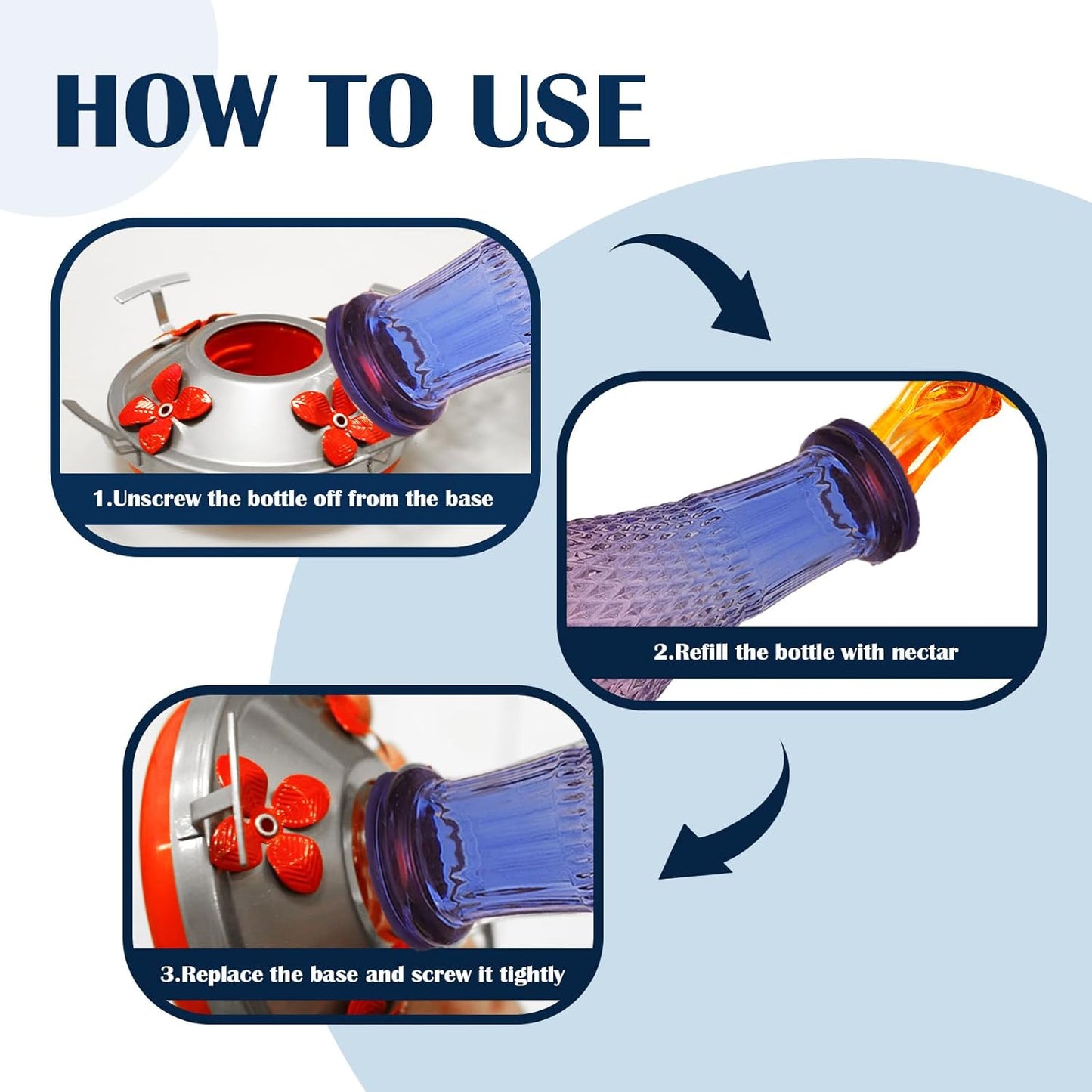 HOW TO USE

1.Unscrew the bottle off from the base

2.Refill the bottle with nectar

3.Replace the base and screw it tightly