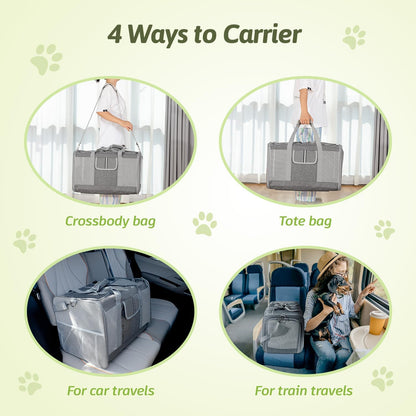 4 Ways to Carrier

Crossbody bag

Tote bag

For car travels

For train travels