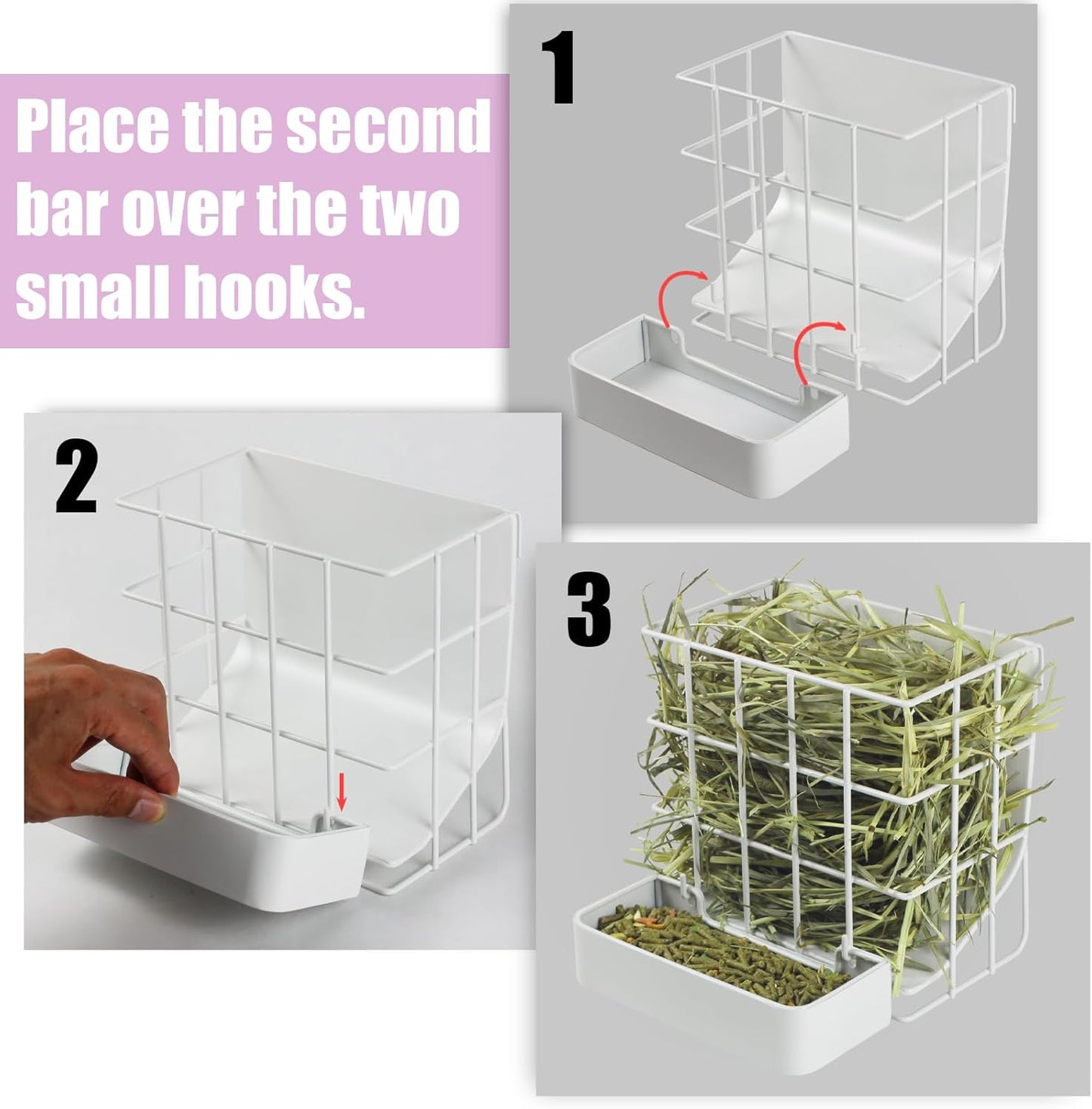 Place the second bar over the two small hooks.

1

2

3