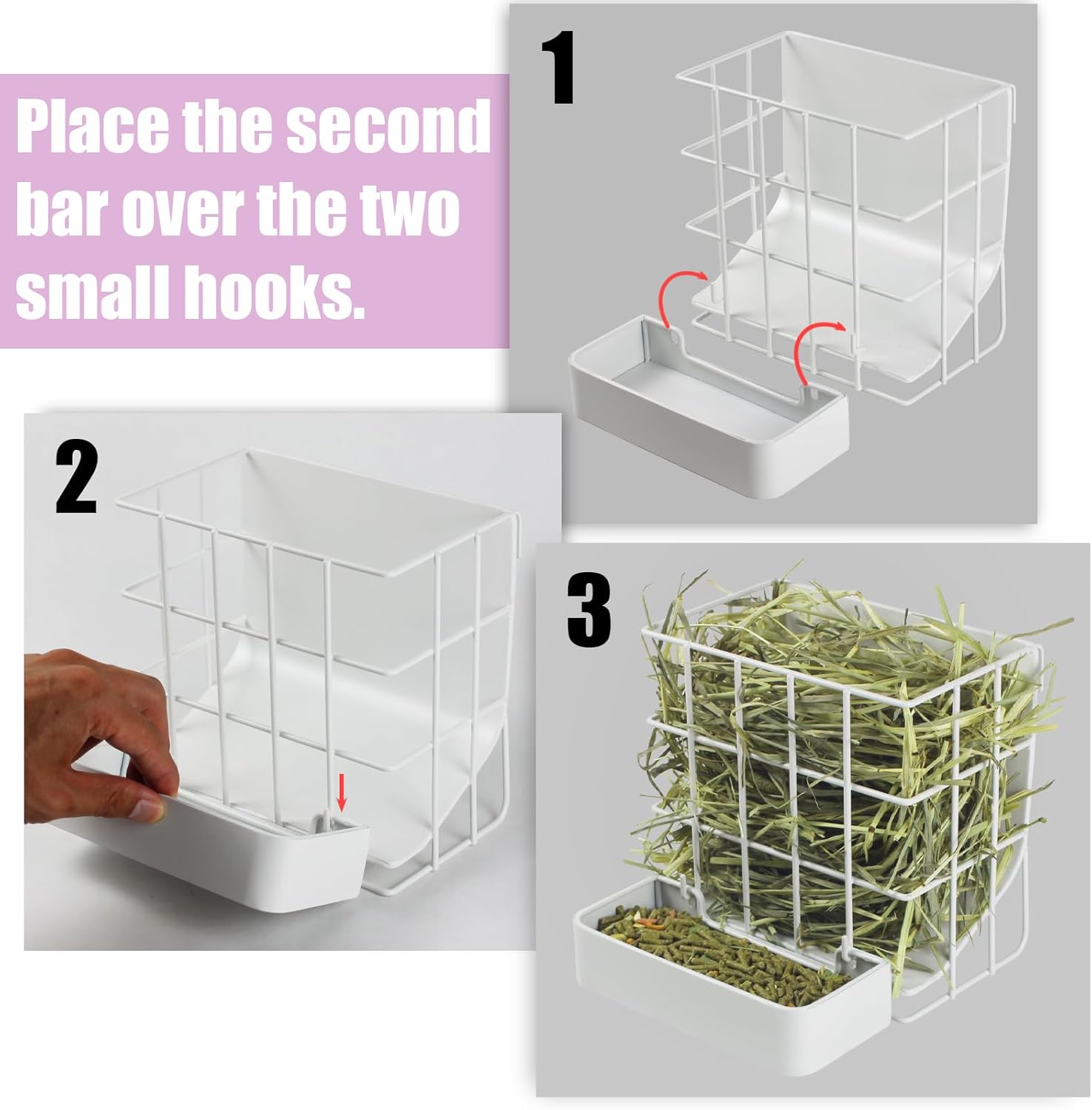 Place the second bar over the two small hooks.

1

2

3