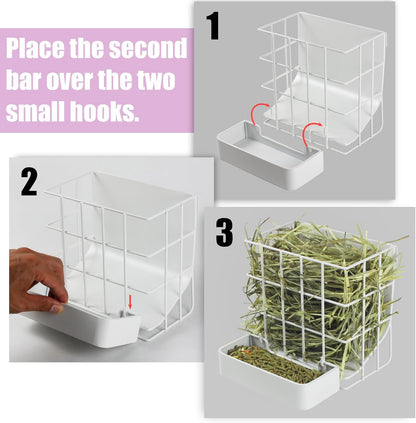 Place the second bar over the two small hooks.

1

2

3