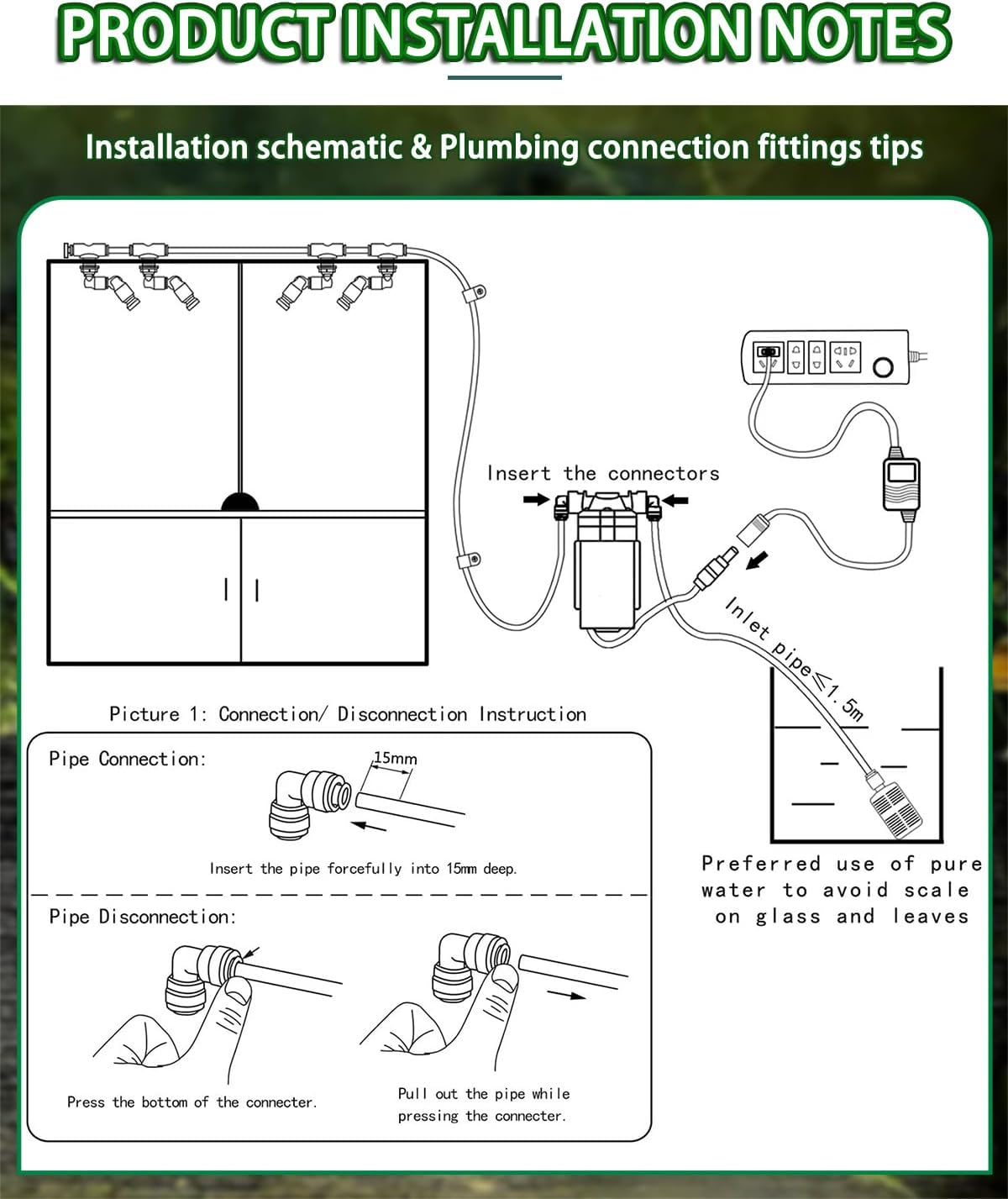 PRODUCT INSTALLATION NOTES

Installation schematic & Plumbing connection fittings tips

Insert the connectors

Inlet pipe≤1.5m

Preferred use of pure water to avoid scale on glass and leaves

Picture 1: Connection/ Disconnection Instruction

Pipe Connection:

15mm

Insert the pipe forcefully into 15mm deep.

Pipe Disconnection:

Press the bottom of the connecter.

Pull out the pipe while pressing the connecter.