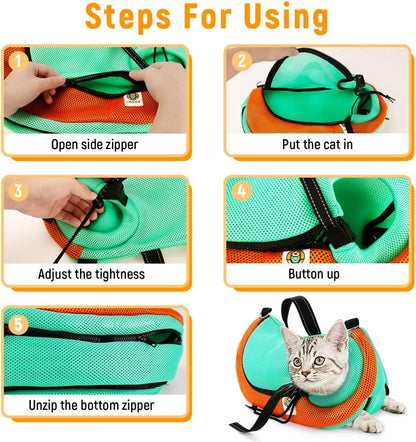 Steps For Using

1

Open side zipper

2

Put the cat in

3

Adjust the tightness

4

Button up

5

Unzip the bottom zipper