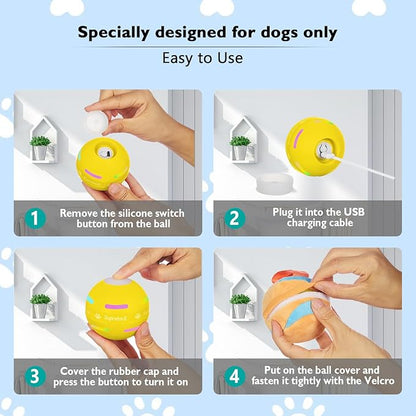 Specially designed for dogs only

Easy to Use

1 Remove the silicone switch button from the ball

2 Plug it into the USB charging cable

3 Cover the rubber cap and press the button to turn it on

4 Put on the ball cover and fasten it tightly with the Velcro