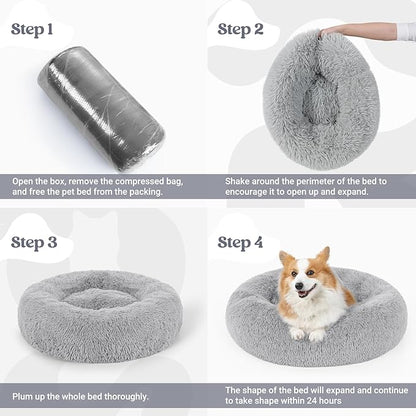 Step 1

Open the box, remove the compressed bag, and free the pet bed from the packing.

Step 2

Shake around the perimeter of the bed to encourage it to open up and expand.

Step 3

Plum up the whole bed thoroughly.

Step 4

The shape of the bed will expand and continue to take shape within 24 hours