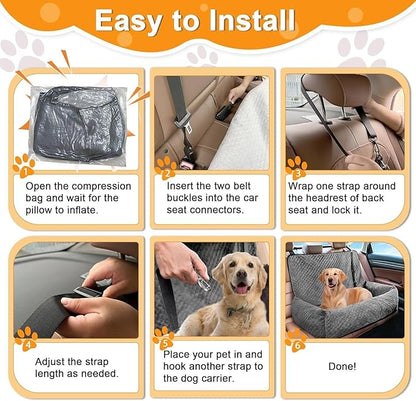 Easy to Install

1
Open the compression bag and wait for the pillow to inflate.

2
Insert the two belt buckles into the car seat connectors.

3
Wrap one strap around the headrest of back seat and lock it.

4
Adjust the strap length as needed.

5
Place your pet in and hook another strap to the dog carrier.

6
Done!