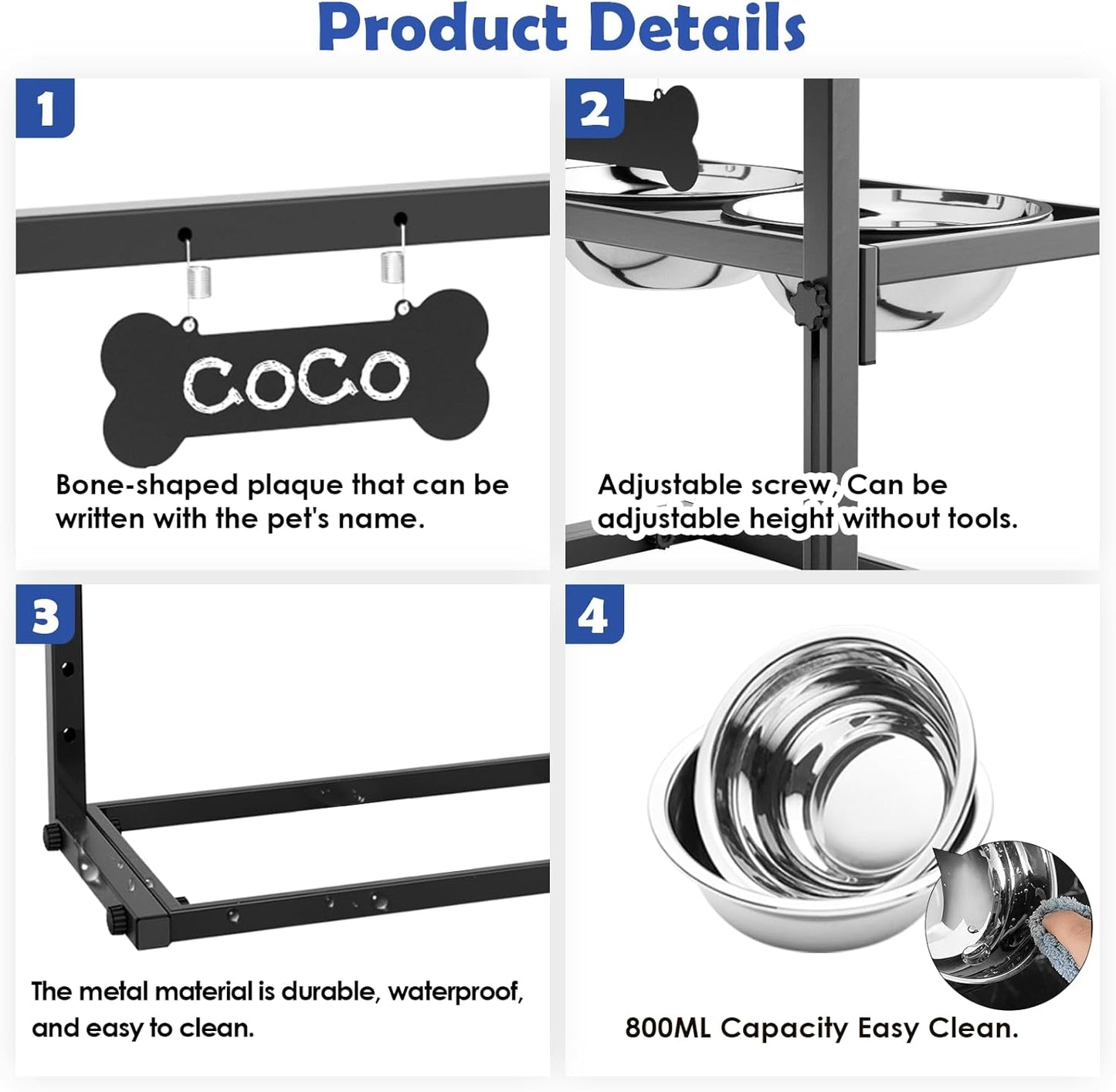 Product Details

1

COCO

Bone-shaped plaque that can be written with the pet's name.

2

Adjustable screw, Can be adjustable height without tools.

3

The metal material is durable, waterproof, and easy to clean.

4

800ML Capacity Easy Clean.