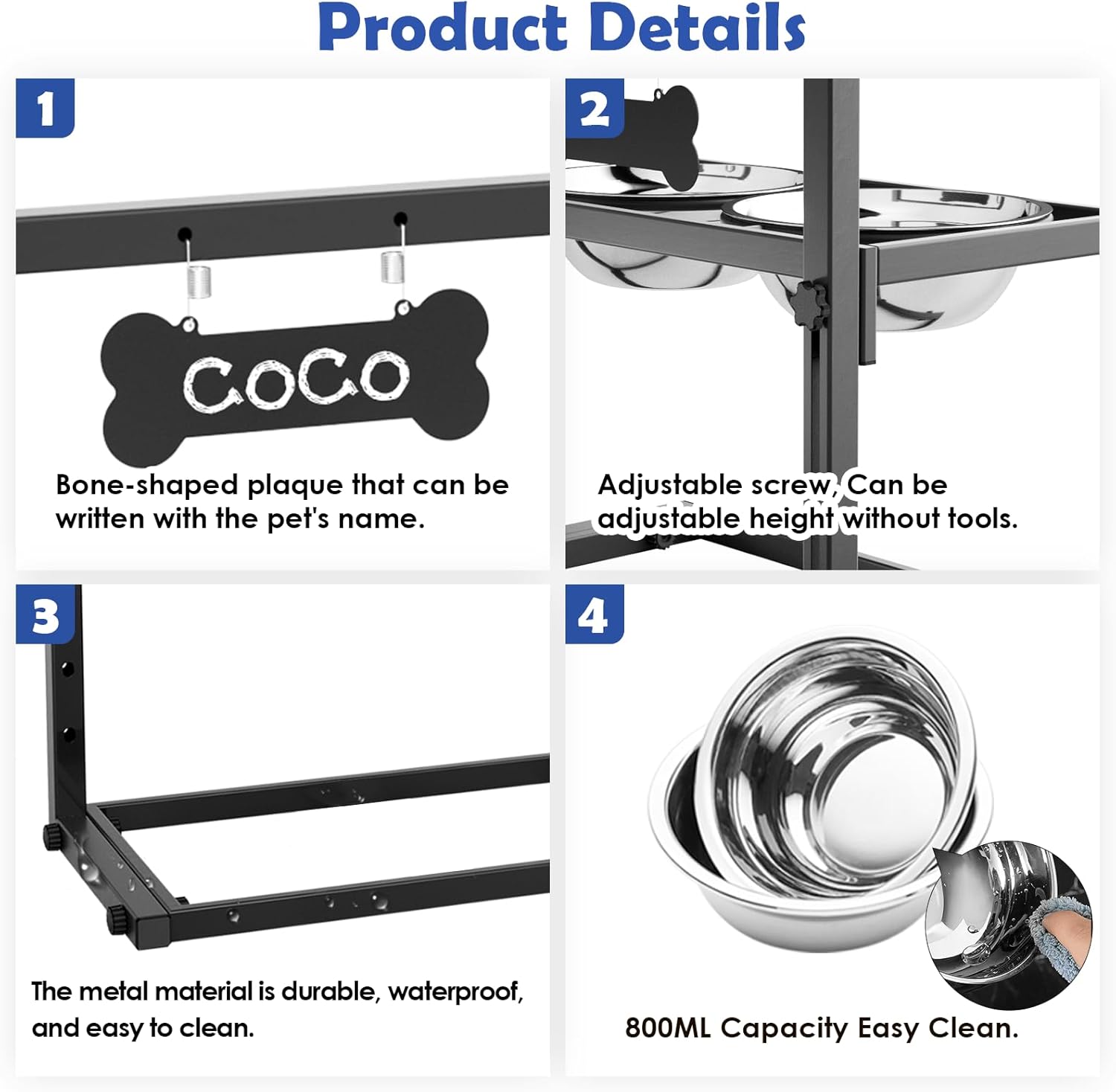 Product Details

1

COCO

Bone-shaped plaque that can be written with the pet's name.

2

Adjustable screw, Can be adjustable height without tools.

3

The metal material is durable, waterproof, and easy to clean.

4

800ML Capacity Easy Clean.