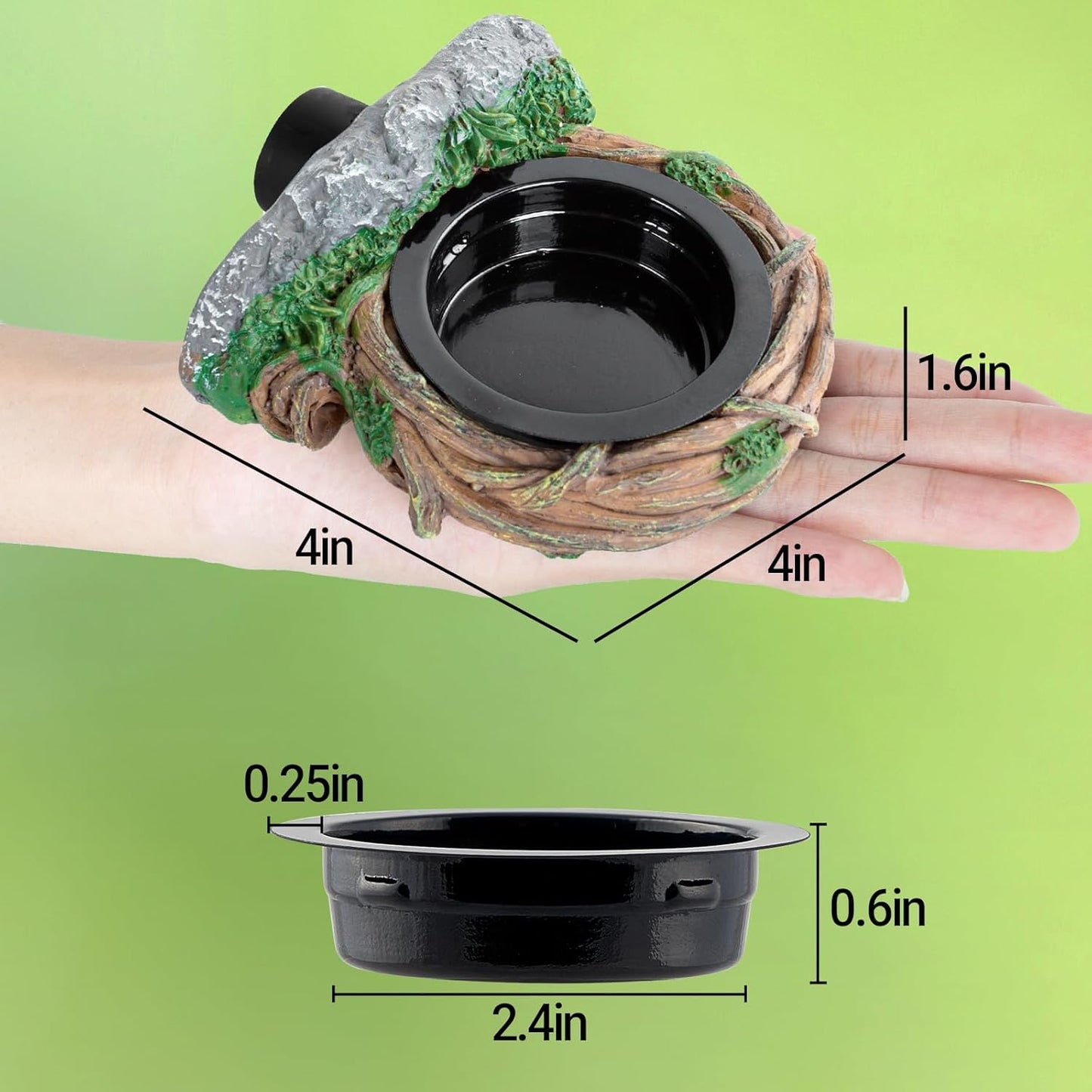 1.6in

4in

4in

0.25in

0.6in

2.4in