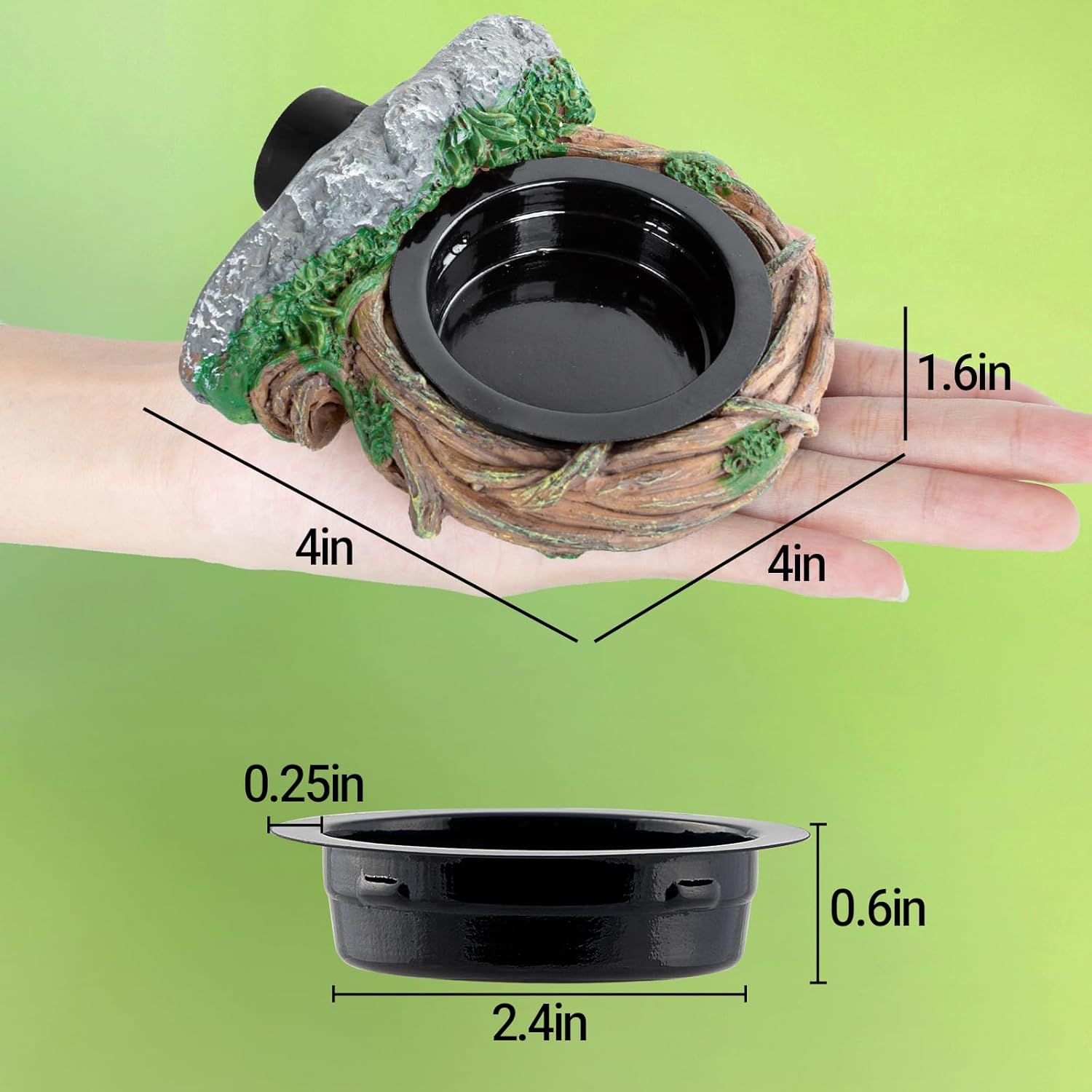 1.6in

4in

4in

0.25in

0.6in

2.4in