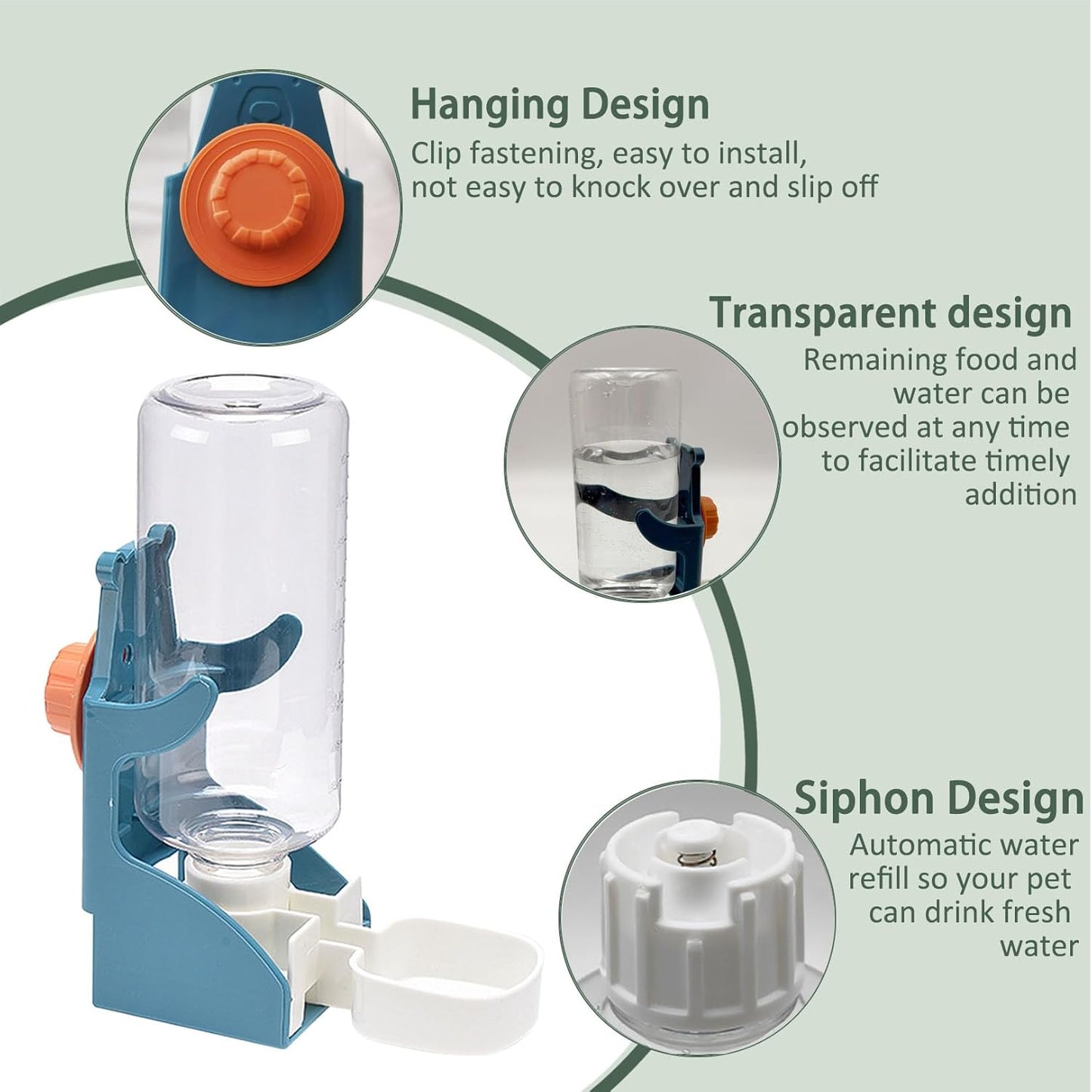 Hanging Design
Clip fastening, easy to install, not easy to knock over and slip off

Transparent design
Remaining food and water can be observed at any time to facilitate timely addition

Siphon Design
Automatic water refill so your pet can drink fresh water