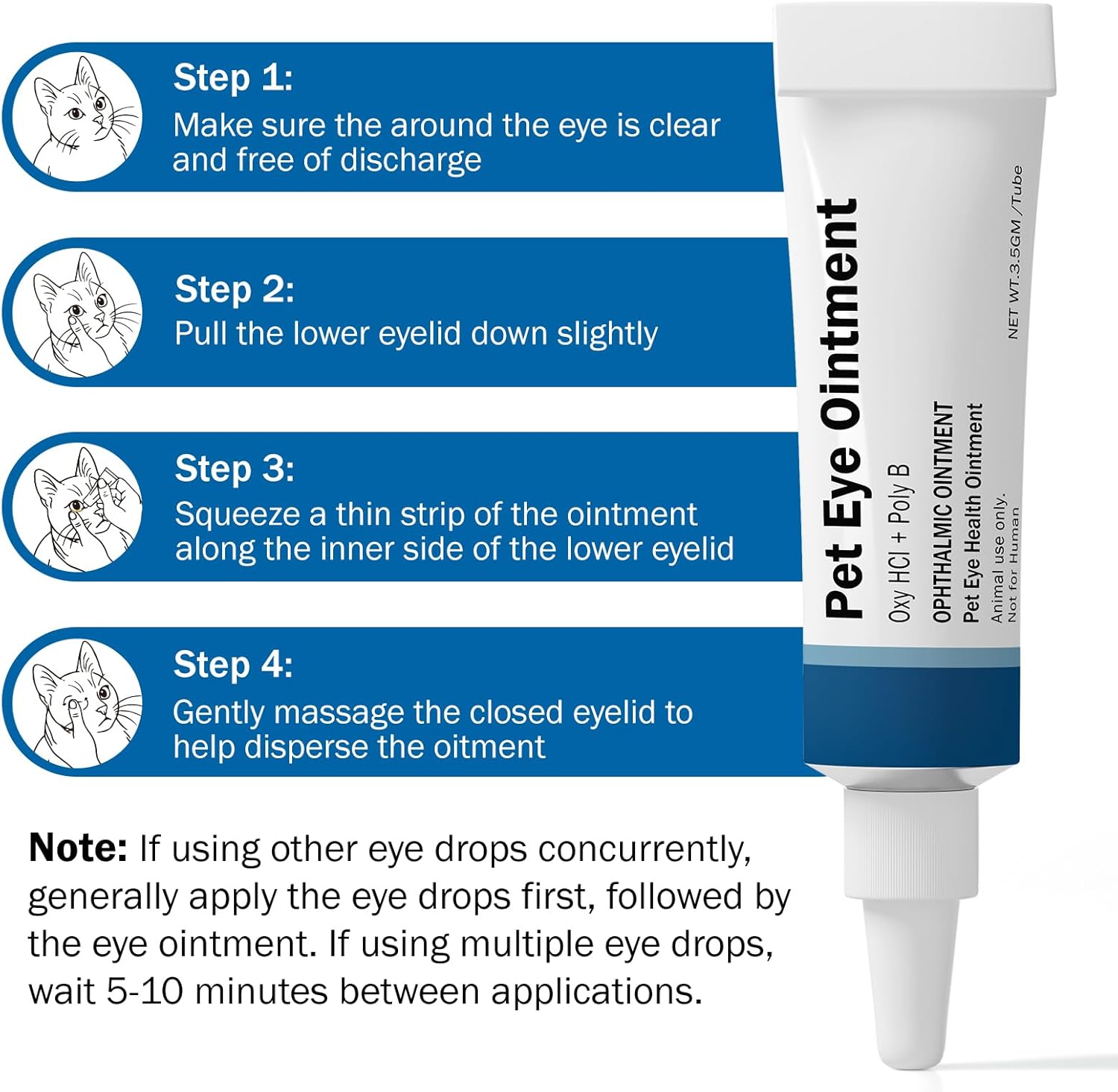 Step 1:
Make sure the around the eye is clear and free of discharge

Step 2:
Pull the lower eyelid down slightly

Step 3:
Squeeze a thin strip of the ointment along the inner side of the lower eyelid

Step 4:
Gently massage the closed eyelid to help disperse the oitment

Note: If using other eye drops concurrently, generally apply the eye drops first, followed by the eye ointment. If using multiple eye drops, wait 5-10 minutes between applications.

Pet Eye Ointment
Oxy HCl + Poly B
OPHTHALMIC OINTMENT
Pet Eye Health Ointment
Animal use only.
Not for Human
NET WT.3.5GM /Tube