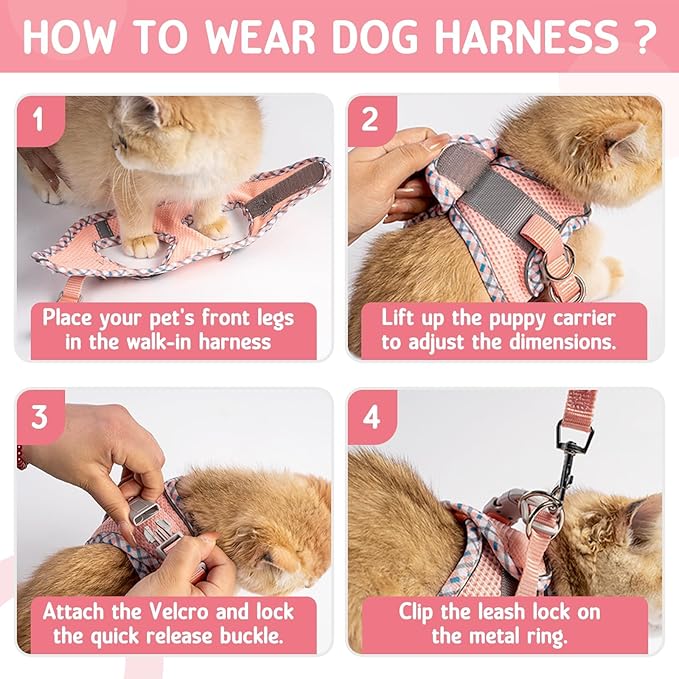 HOW TO WEAR DOG HARNESS ?

1

Place your pet's front legs in the walk-in harness

2

Lift up the puppy carrier to adjust the dimensions.

3

Attach the Velcro and lock the quick release buckle.

4

Clip the leash lock on the metal ring.