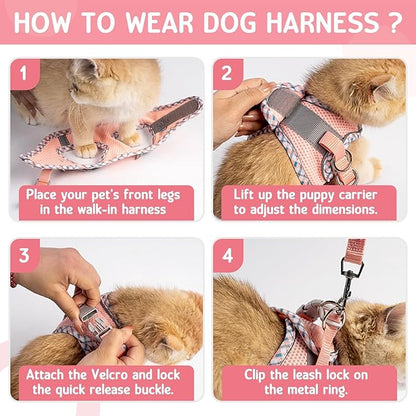 HOW TO WEAR DOG HARNESS ?

1

Place your pet's front legs in the walk-in harness

2

Lift up the puppy carrier to adjust the dimensions.

3

Attach the Velcro and lock the quick release buckle.

4

Clip the leash lock on the metal ring.