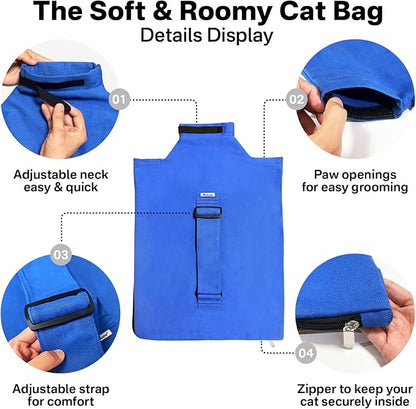 The Soft & Roomy Cat Bag
Details Display

01

Adjustable neck easy & quick

02

Paw openings for easy grooming

03

Adjustable strap for comfort

04

Zipper to keep your cat securely inside