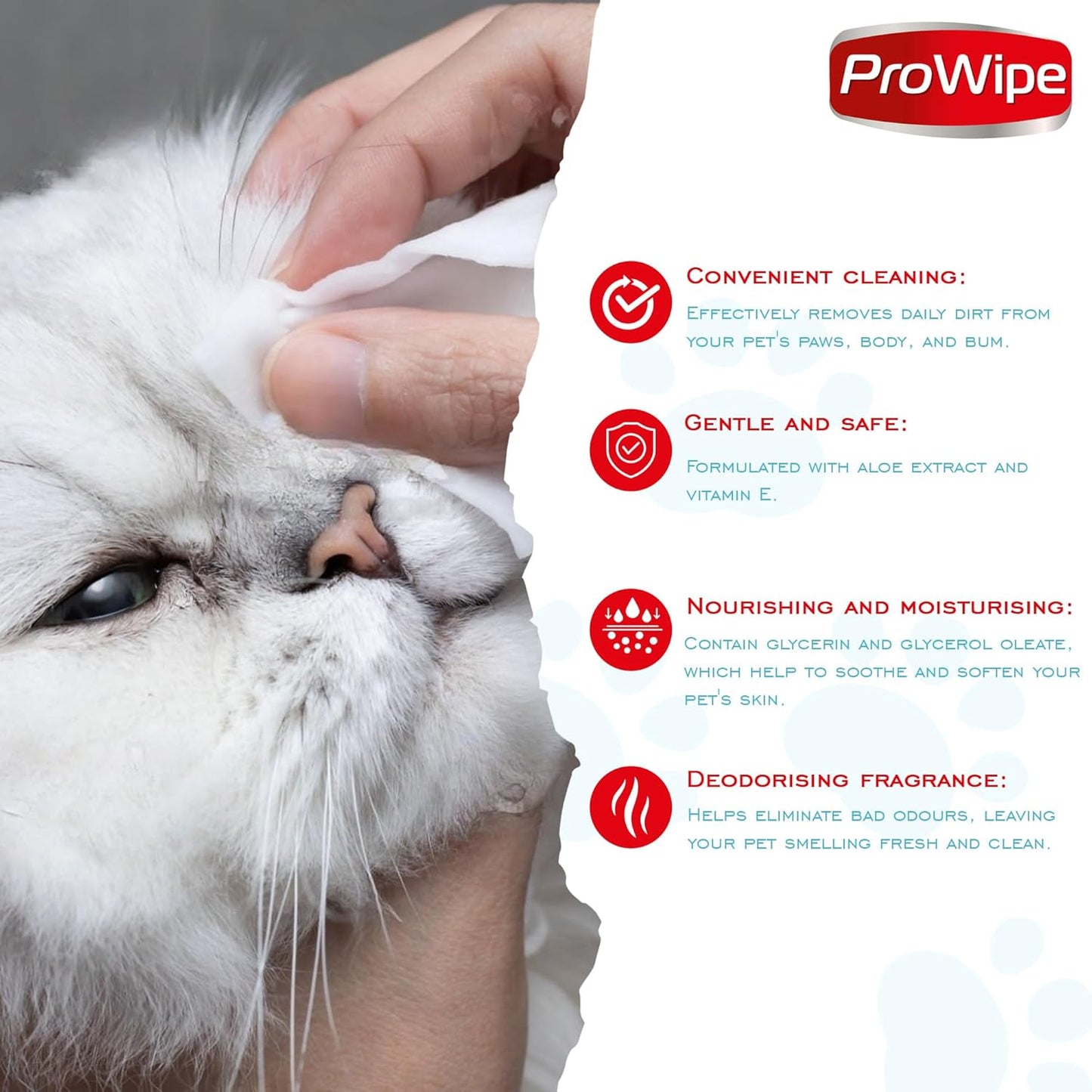 ProWipe

Convenient cleaning:

Effectively removes daily dirt from your pet's paws, body, and bum.

Gentle and safe:

Formulated with aloe extract and vitamin E.

Nourishing and moisturising:

Contain glycerin and glycerol oleate, which help to soothe and soften your pet's skin.

Deodorising fragrance:

Helps eliminate bad odours, leaving your pet smelling fresh and clean.