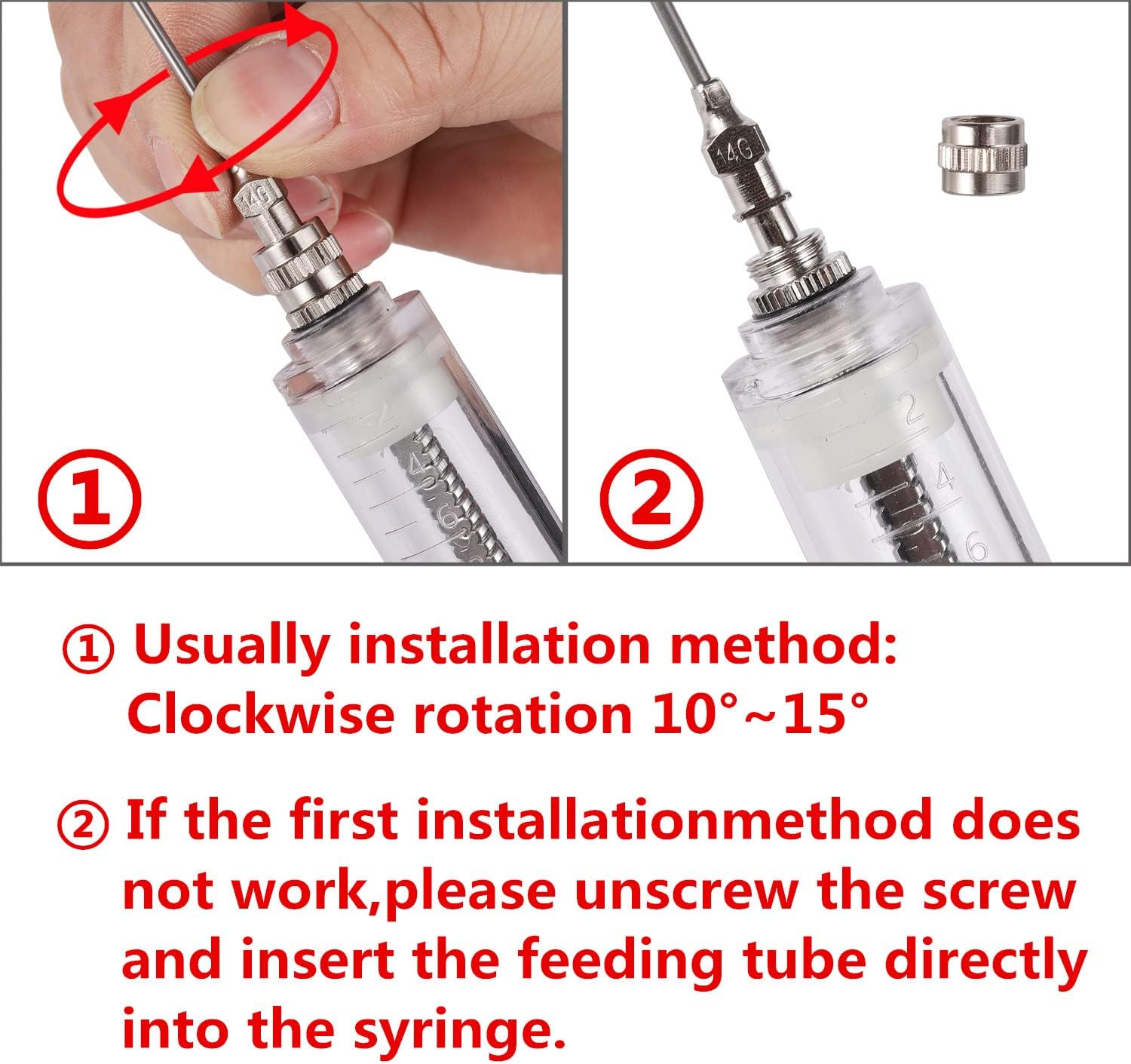 14G

2

4

①

14G

2

4

6

②

① Usually installation method: Clockwise rotation 10°~15°

② If the first installationmethod does not work,please unscrew the screw and insert the feeding tube directly into the syringe.