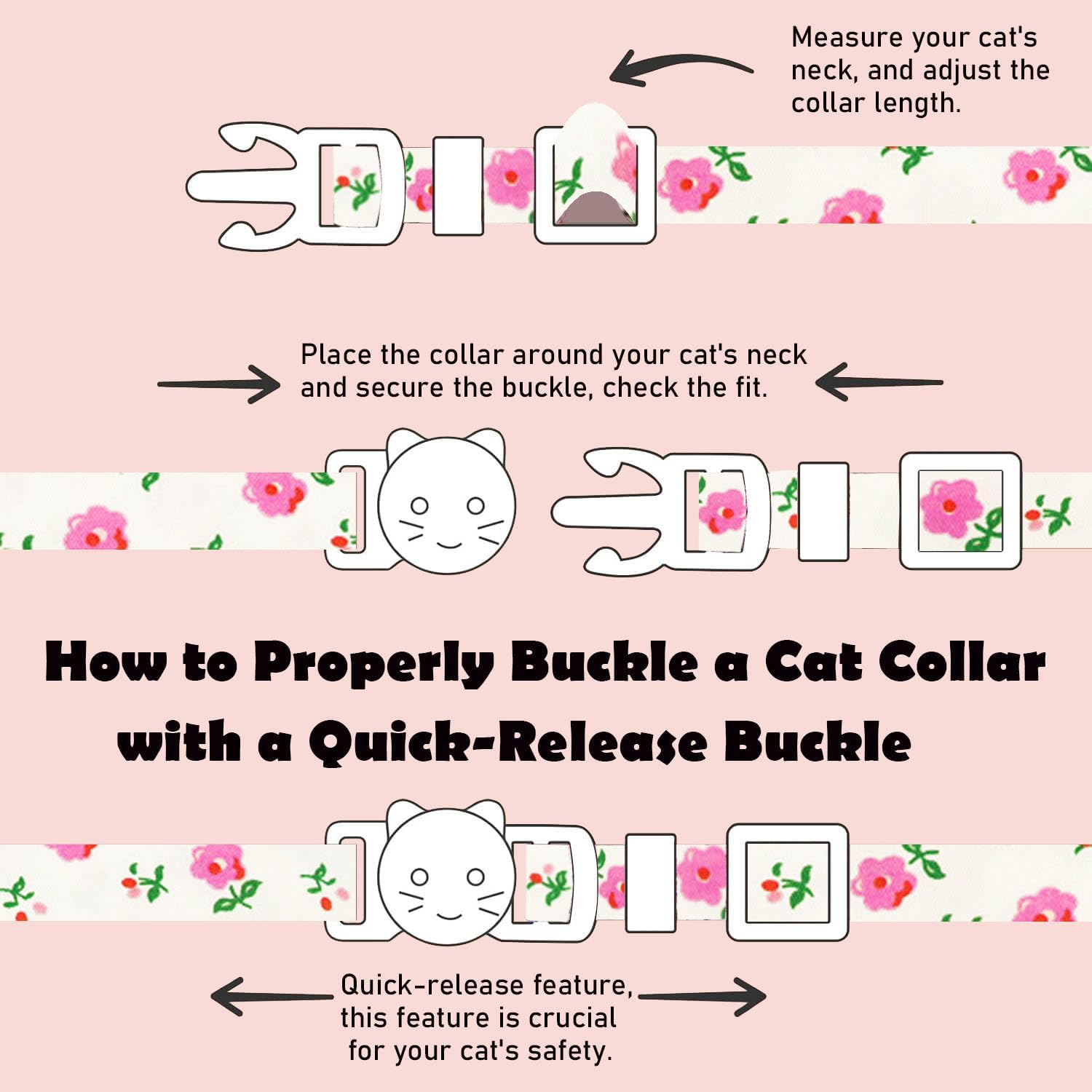 Measure your cat's neck, and adjust the collar length.

Place the collar around your cat's neck and secure the buckle, check the fit.

How to Properly Buckle a Cat Collar with a Quick-Release Buckle

Quick-release feature, this feature is crucial for your cat's safety.