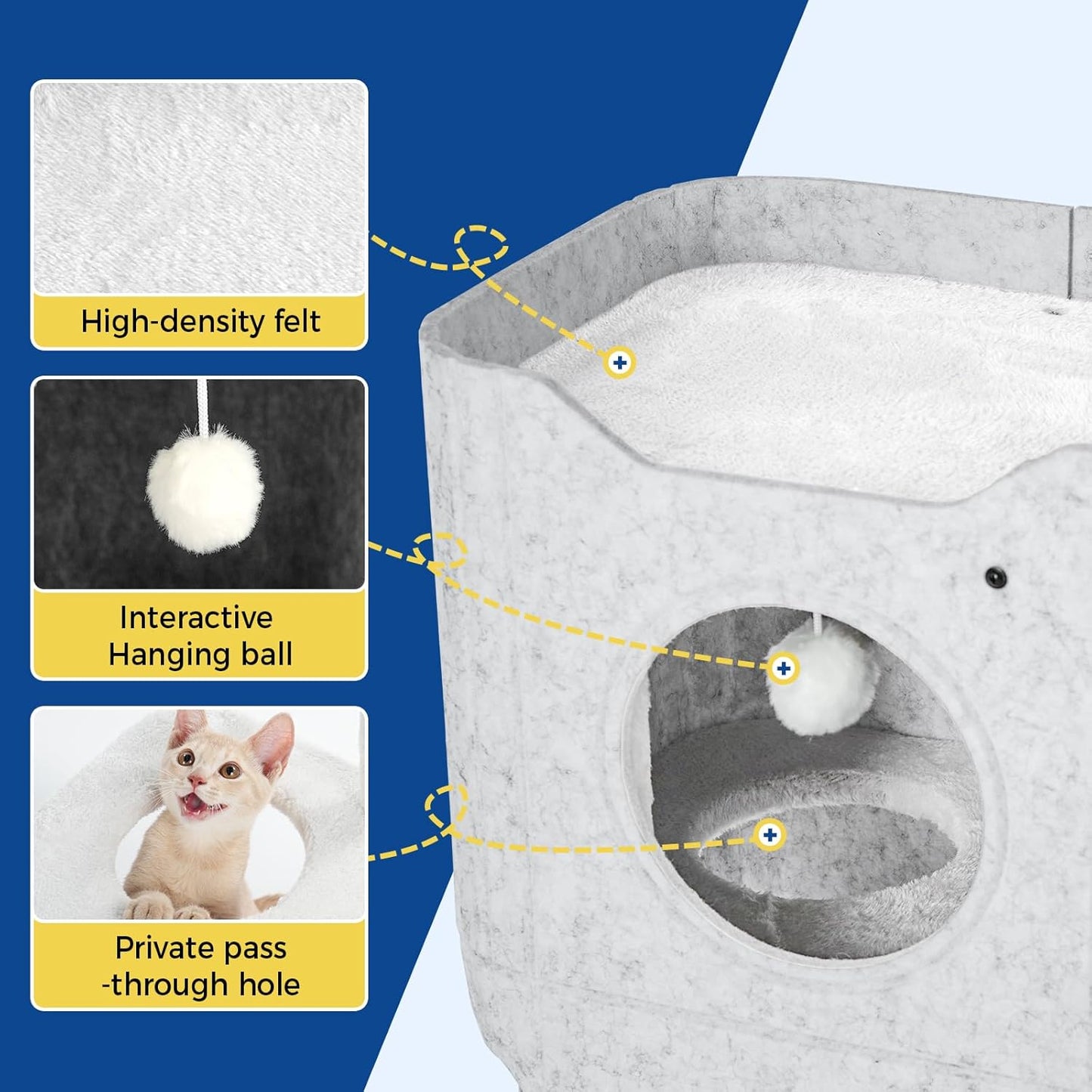 High-density felt

Interactive
Hanging ball

Private pass
-through hole