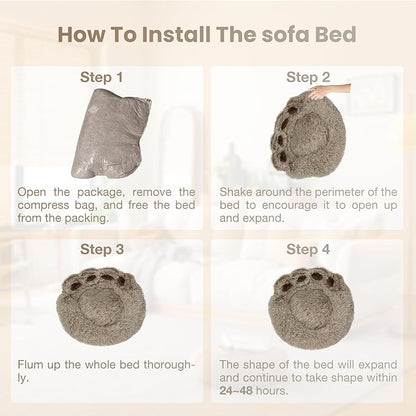 How To Install The sofa Bed

Step 1

Open the package, remove the compress bag, and free the bed from the packing.

Step 2

Shake around the perimeter of the bed to encourage it to open up and expand.

Step 3

Flum up the whole bed thoroughly.

Step 4

The shape of the bed will expand and continue to take shape within 24~48 hours.