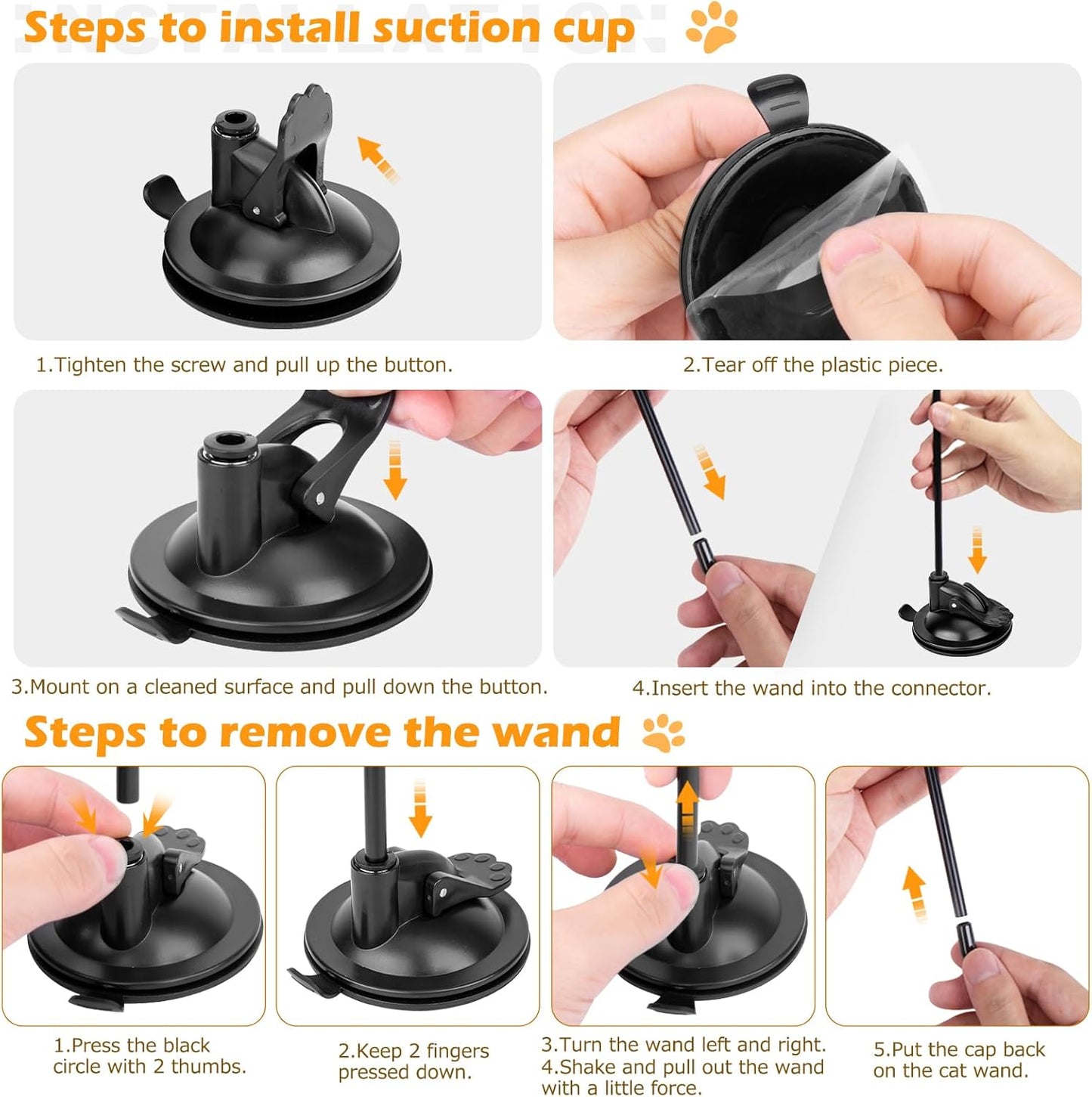 INSTALLATION:

Steps to install suction cup

1.Tighten the screw and pull up the button.

2.Tear off the plastic piece.

3.Mount on a cleaned surface and pull down the button.

4.Insert the wand into the connector.

Steps to remove the wand

1.Press the black circle with 2 thumbs.

2.Keep 2 fingers pressed down.

3.Turn the wand left and right.
4.Shake and pull out the wand with a little force.

5.Put the cap back on the cat wand.