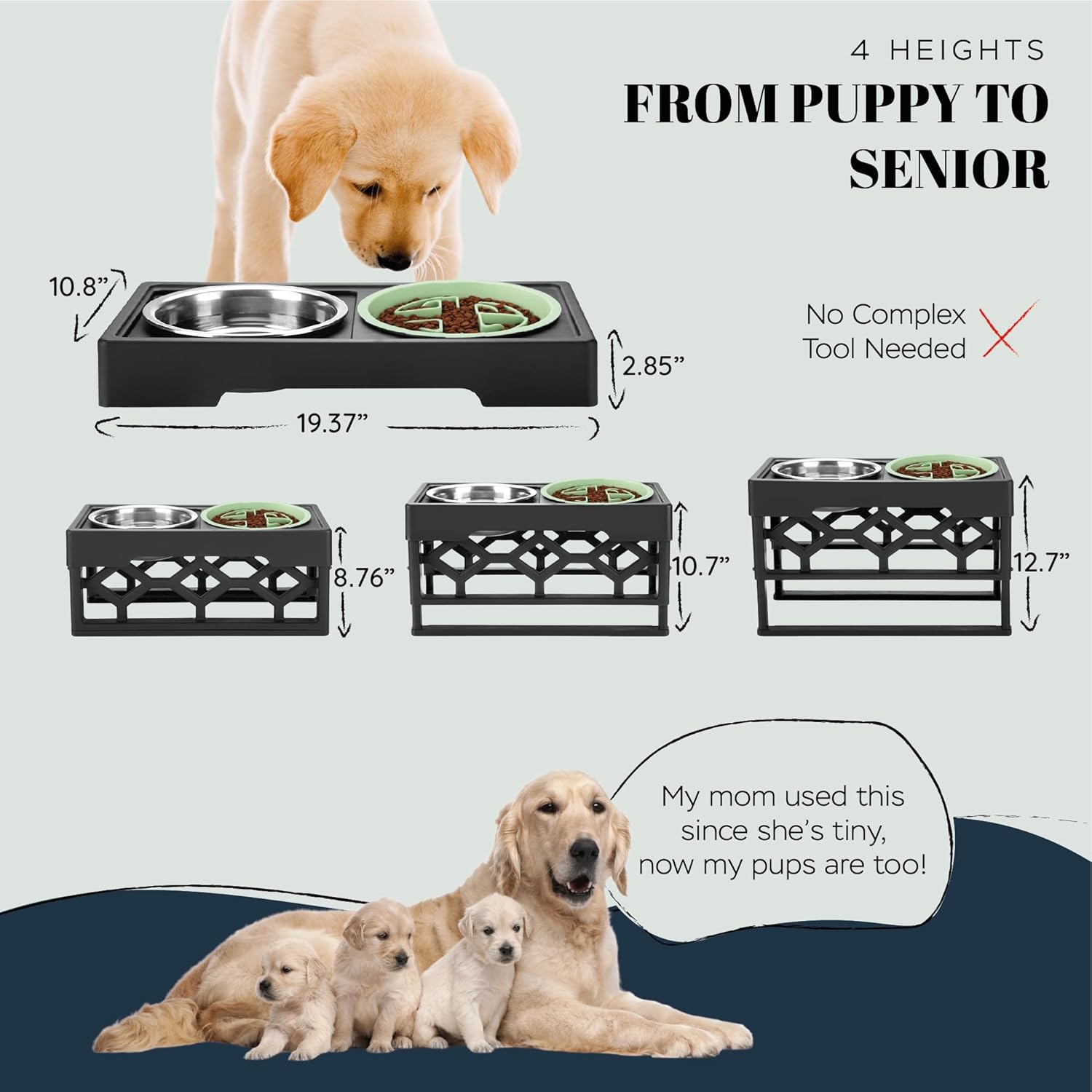 4 HEIGHTS
FROM PUPPY TO SENIOR

10.8”

2.85”

19.37”

No Complex Tool Needed

8.76”

10.7”

12.7”

My mom used this since she’s tiny, now my pups are too!