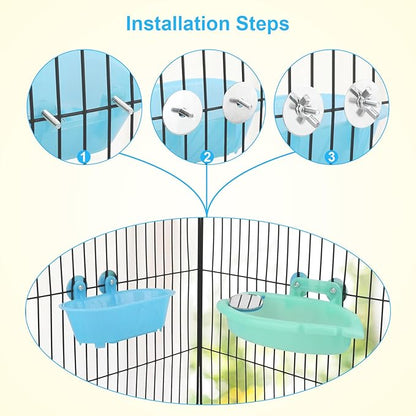 Installation Steps

1

2

3