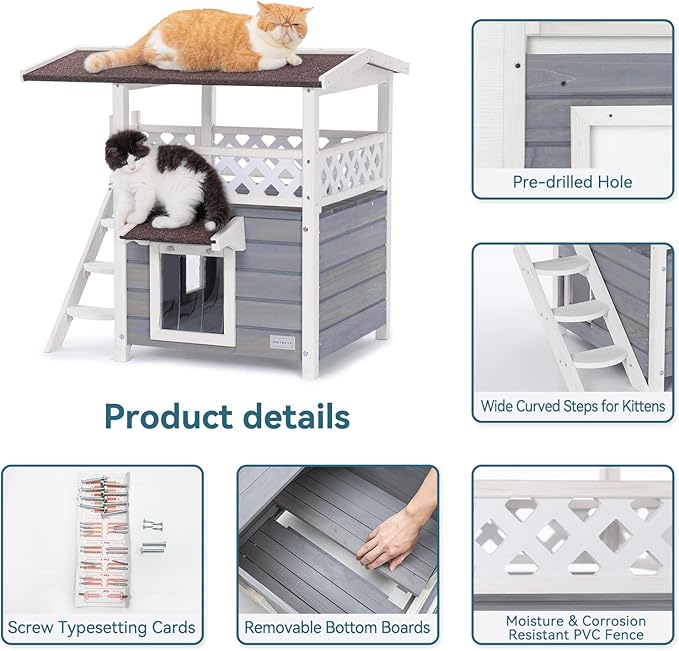 Pre-drilled Hole

Wide Curved Steps for Kittens

Product details

Screw Typesetting Cards

Removable Bottom Boards

Moisture & Corrosion Resistant PVC Fence