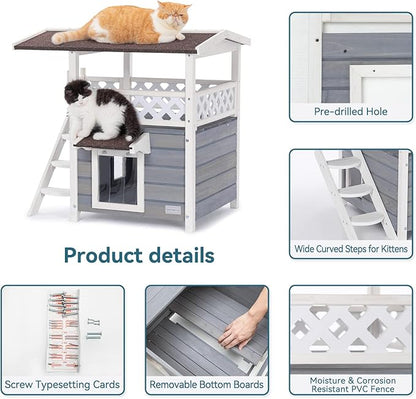 Pre-drilled Hole

Wide Curved Steps for Kittens

Product details

Screw Typesetting Cards

Removable Bottom Boards

Moisture & Corrosion Resistant PVC Fence