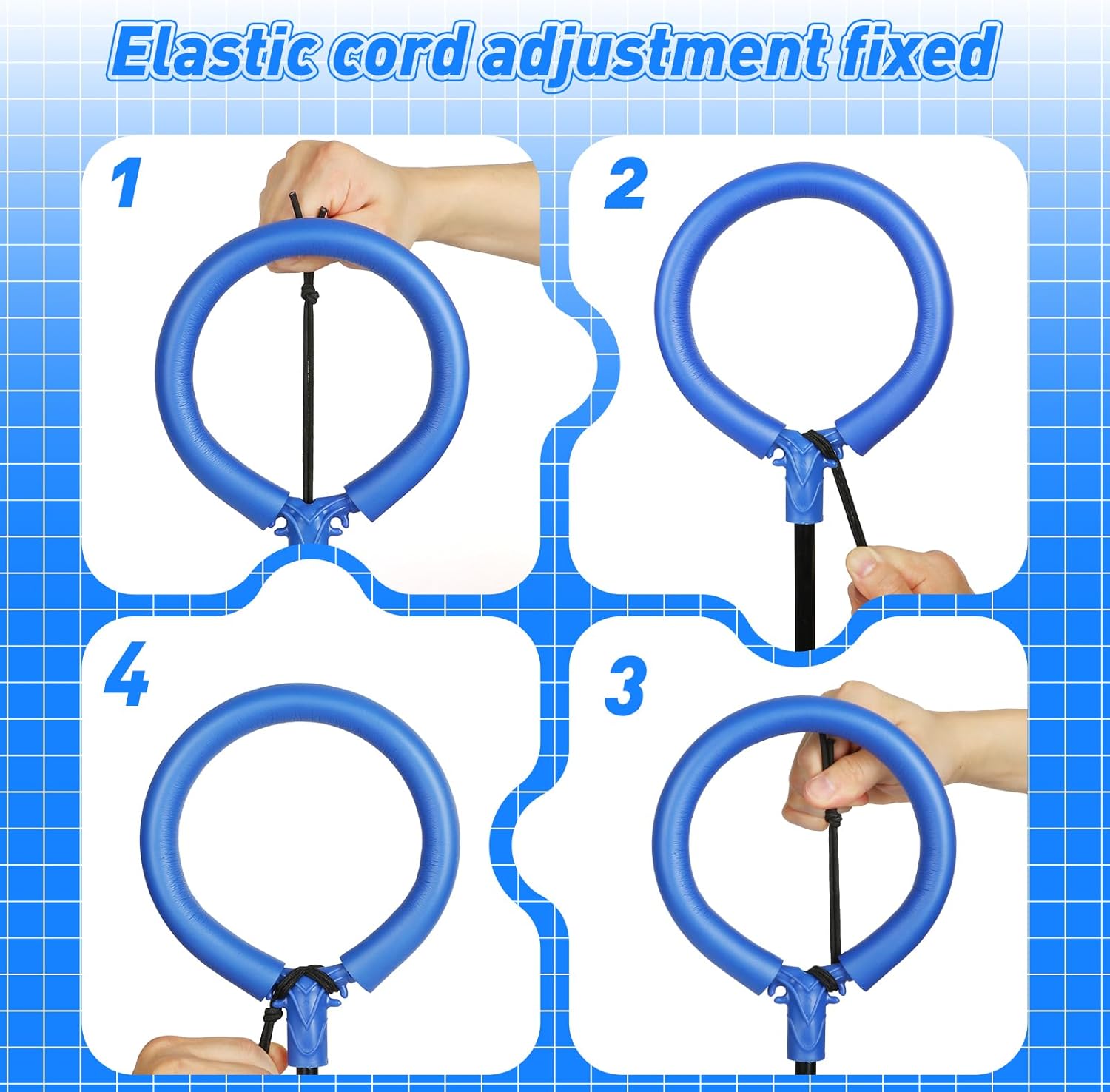 Elastic cord adjustment fixed

1

2

4

3