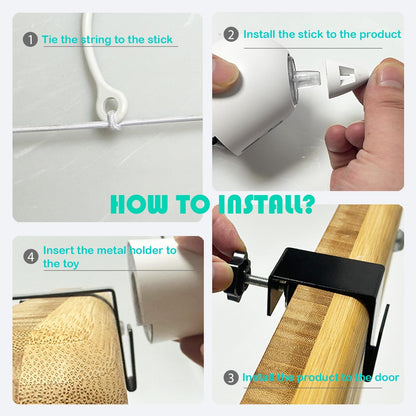 1 Tie the string to the stick

2 Install the stick to the product

HOW TO INSTALL?

4 Insert the metal holder to the toy

3 Install the product to the door