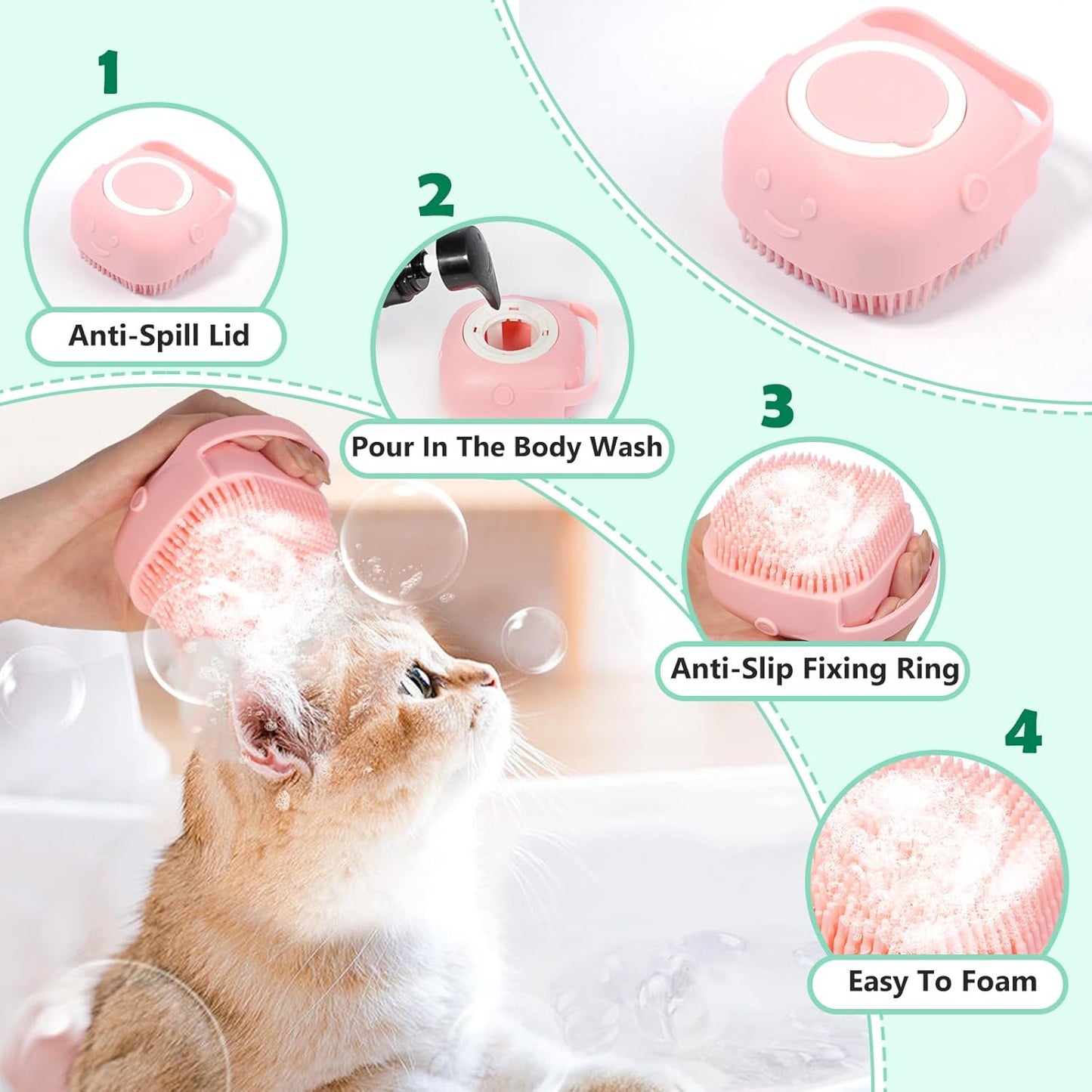 1

Anti-Spill Lid

2

Pour In The Body Wash

3

Anti-Slip Fixing Ring

4

Easy To Foam