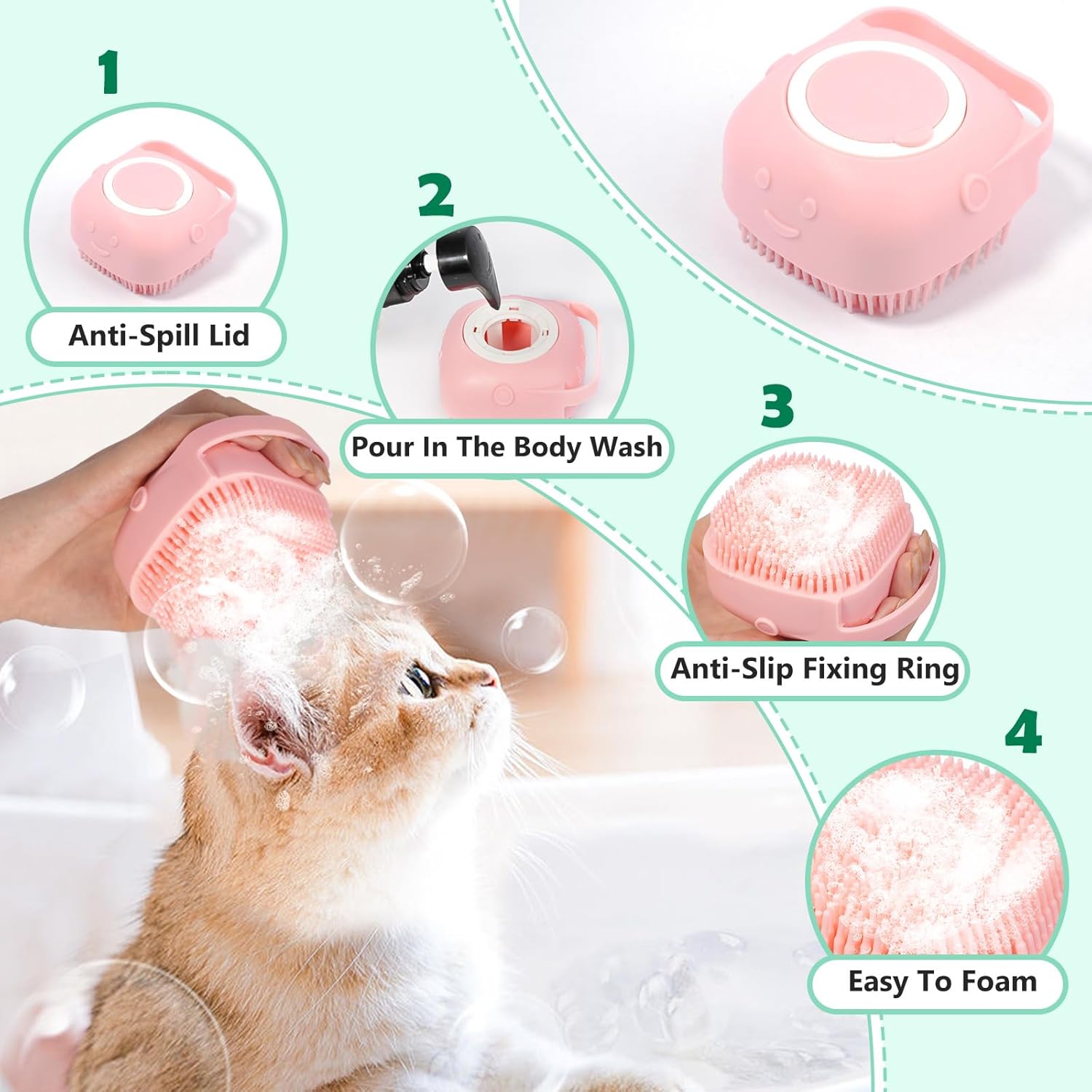 1

Anti-Spill Lid

2

Pour In The Body Wash

3

Anti-Slip Fixing Ring

4

Easy To Foam