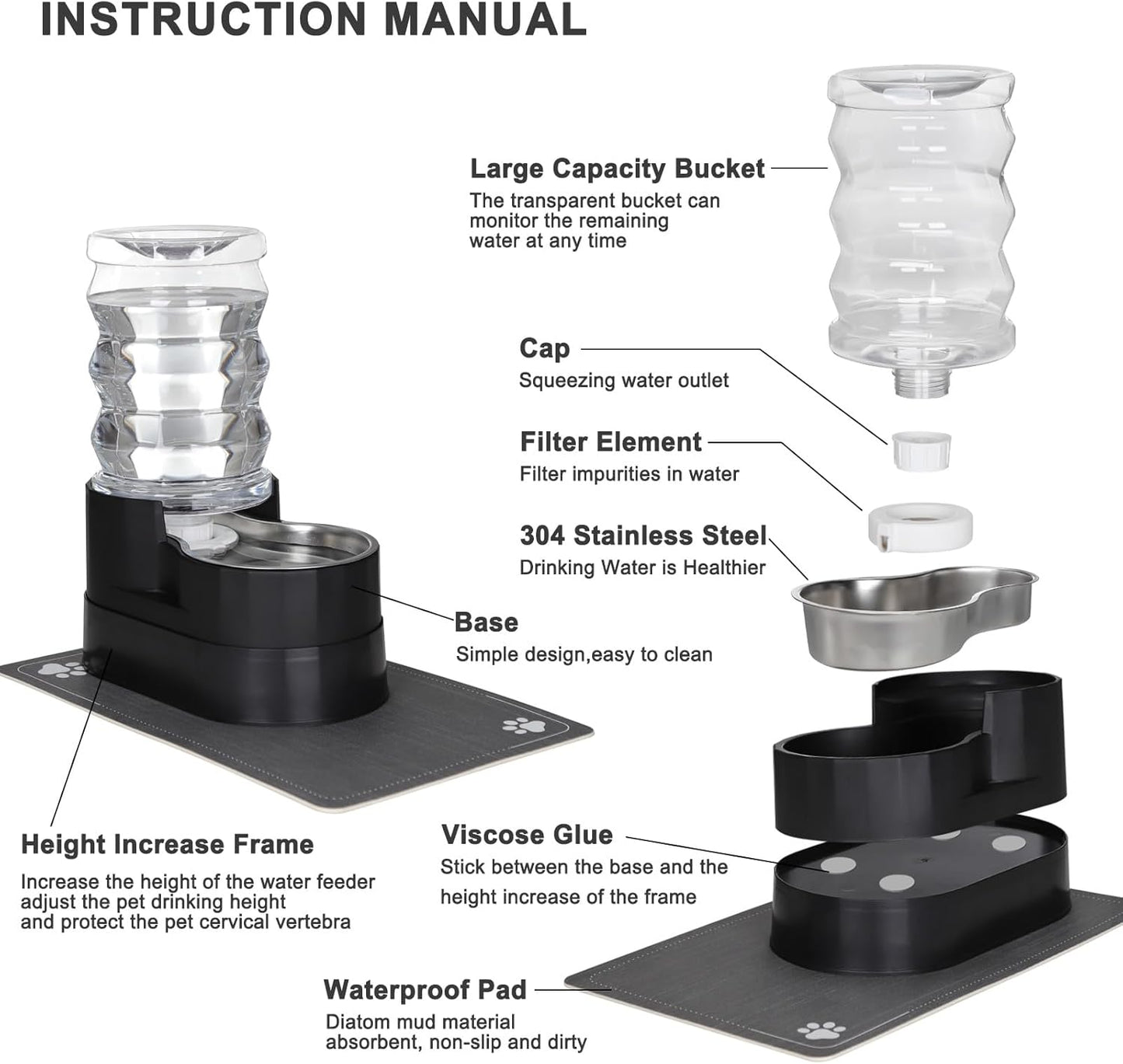 INSTRUCTION MANUAL

Large Capacity Bucket
The transparent bucket can monitor the remaining water at any time

Cap
Squeezing water outlet

Filter Element
Filter impurities in water

304 Stainless Steel
Drinking Water is Healthier

Base
Simple design,easy to clean

Height Increase Frame
Increase the height of the water feeder adjust the pet drinking height and protect the pet cervical vertebra

Viscose Glue
Stick between the base and the height increase of the frame

Waterproof Pad
Diatom mud material absorbent, non-slip and dirty