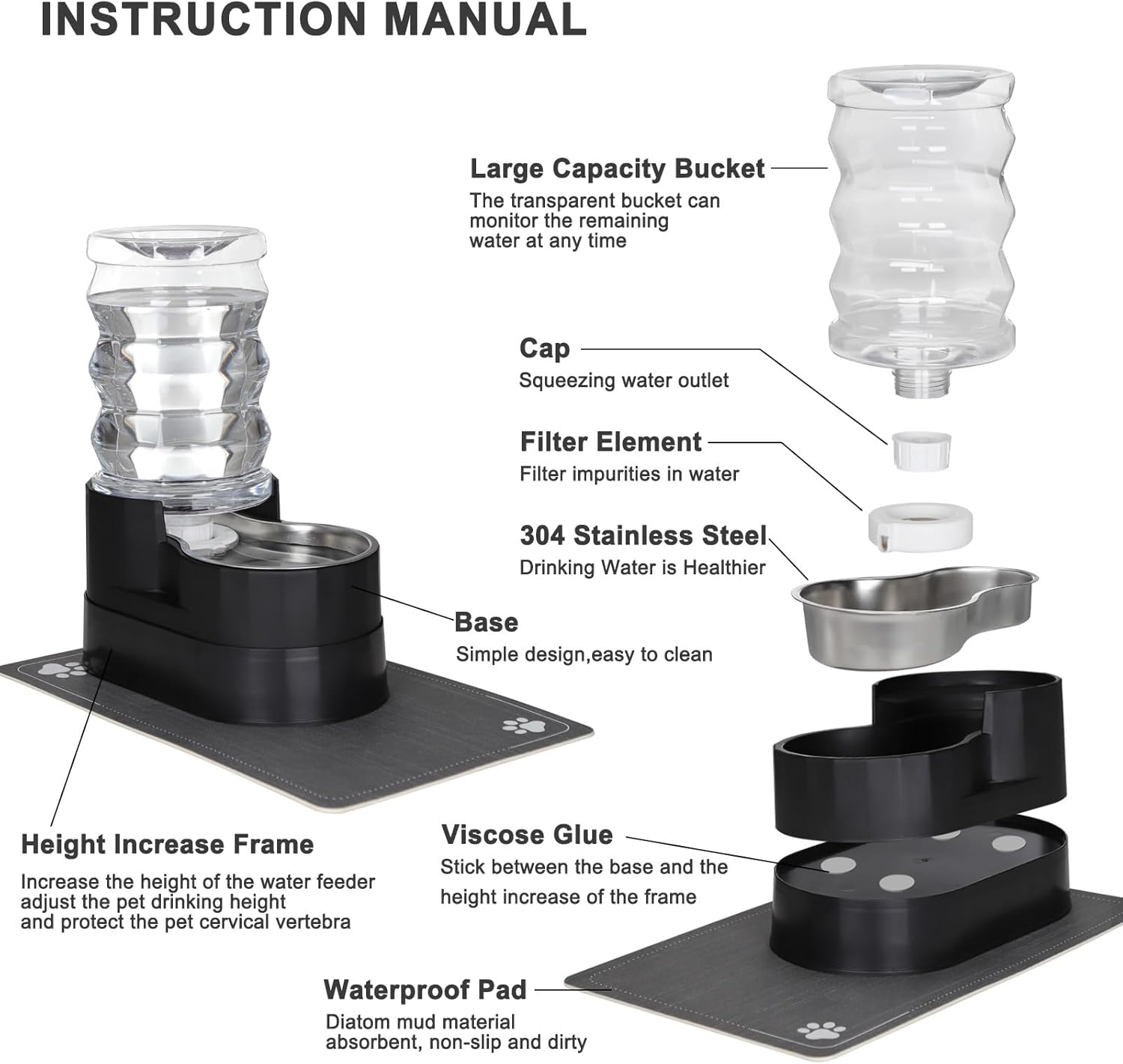 INSTRUCTION MANUAL

Large Capacity Bucket
The transparent bucket can monitor the remaining water at any time

Cap
Squeezing water outlet

Filter Element
Filter impurities in water

304 Stainless Steel
Drinking Water is Healthier

Base
Simple design,easy to clean

Height Increase Frame
Increase the height of the water feeder adjust the pet drinking height and protect the pet cervical vertebra

Viscose Glue
Stick between the base and the height increase of the frame

Waterproof Pad
Diatom mud material absorbent, non-slip and dirty