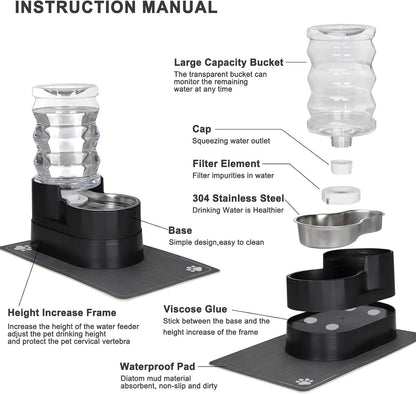 INSTRUCTION MANUAL

Large Capacity Bucket
The transparent bucket can monitor the remaining water at any time

Cap
Squeezing water outlet

Filter Element
Filter impurities in water

304 Stainless Steel
Drinking Water is Healthier

Base
Simple design,easy to clean

Height Increase Frame
Increase the height of the water feeder adjust the pet drinking height and protect the pet cervical vertebra

Viscose Glue
Stick between the base and the height increase of the frame

Waterproof Pad
Diatom mud material absorbent, non-slip and dirty