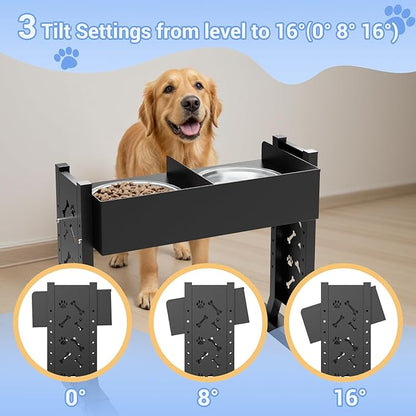 3 Tilt Settings from level to 16°(0° 8° 16°)

0°

8°

16°