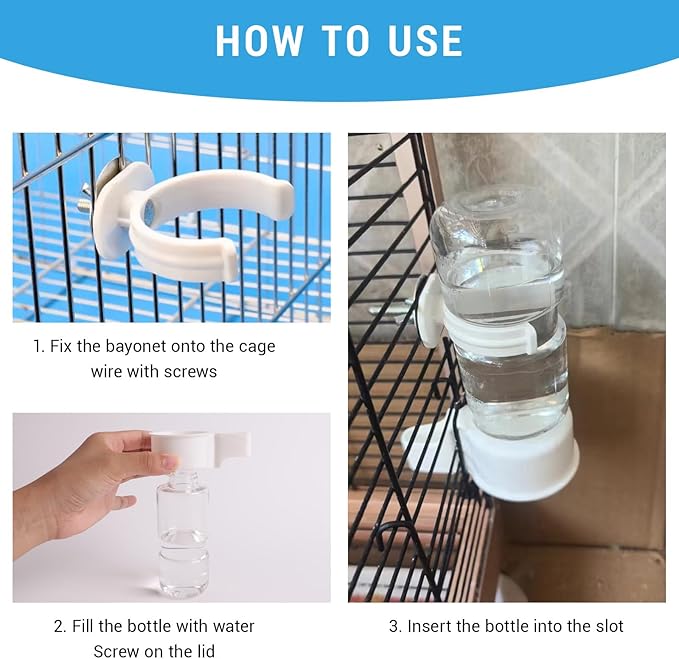 HOW TO USE

1. Fix the bayonet onto the cage wire with screws

2. Fill the bottle with water
Screw on the lid

3. Insert the bottle into the slot